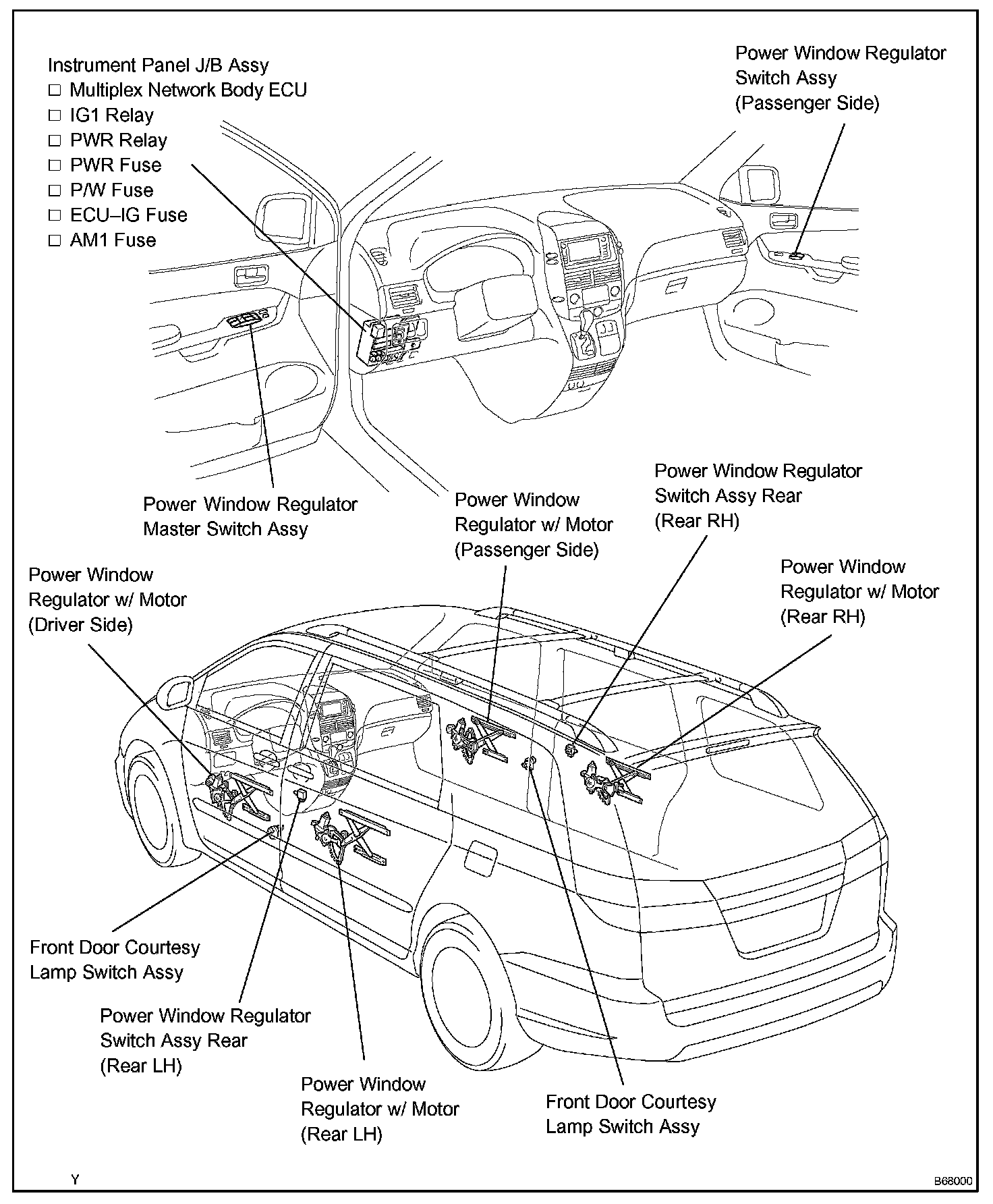 Instrument Panel J/B Assy
□ Multiplex Network Body ECU
□ IG1 Relay
□ PWR Relay
□ PWR Fuse
□ P/W Fuse
□ ECU–IG Fuse
□ AM1 Fuse

Power Window Regulator Switch Assy (Passenger Side)

Power Window Regulator Master Switch Assy

Power Window Regulator w/ Motor (Passenger Side)

Power Window Regulator Switch Assy Rear (Rear RH)

Power Window Regulator w/ Motor (Driver Side)

Power Window Regulator w/ Motor (Rear RH)

Front Door Courtesy Lamp Switch Assy

Power Window Regulator Switch Assy Rear (Rear LH)

Power Window Regulator w/ Motor (Rear LH)

Front Door Courtesy Lamp Switch Assy

Y

B68000