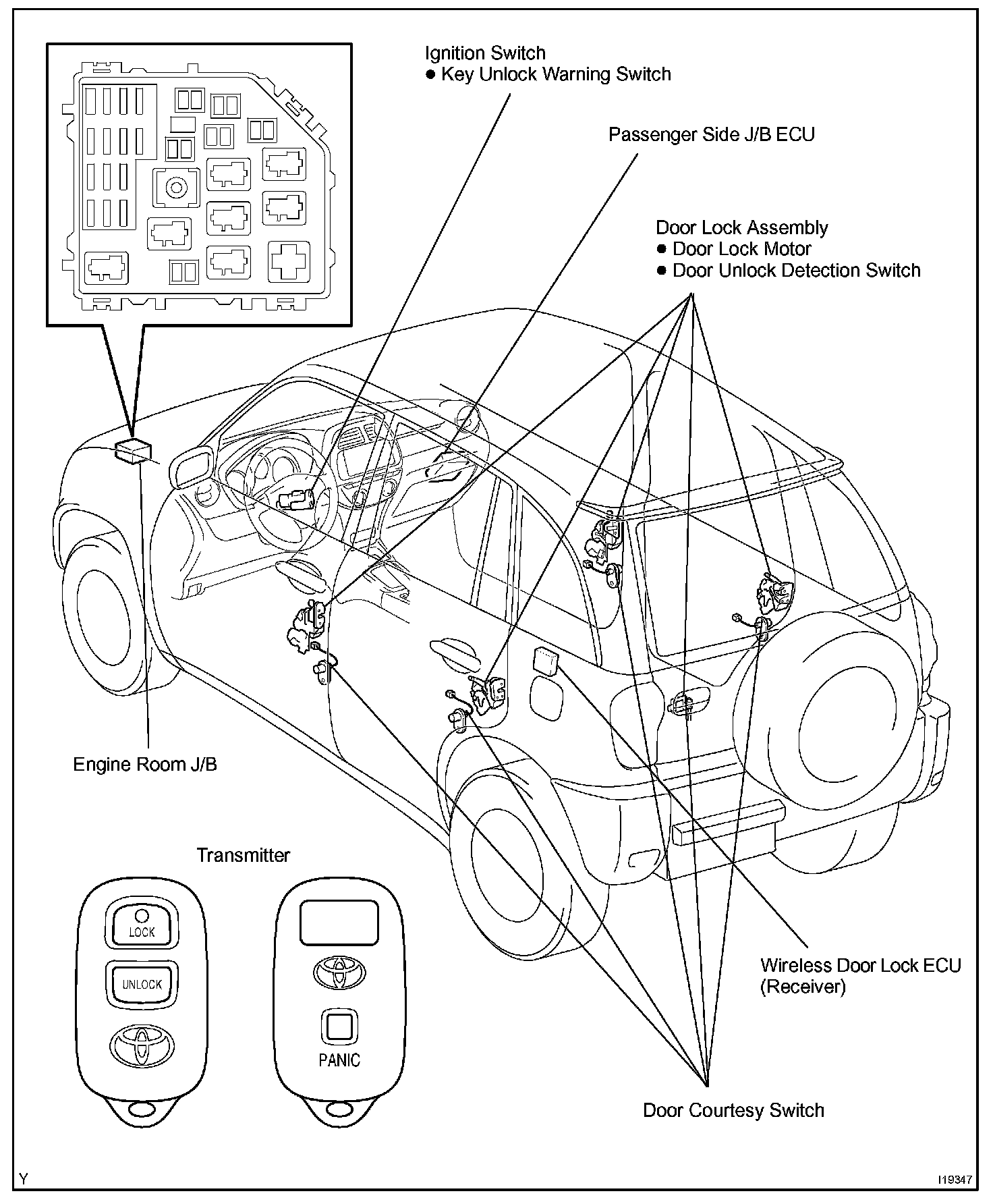 Ignition Switch
● Key Unlock Warning Switch

Passenger Side J/B ECU

Door Lock Assembly
● Door Lock Motor
● Door Unlock Detection Switch

Engine Room J/B

Transmitter

LOCK

UNLOCK

PANIC

Wireless Door Lock ECU
(Receiver)

Door Courtesy Switch

Y

I19347