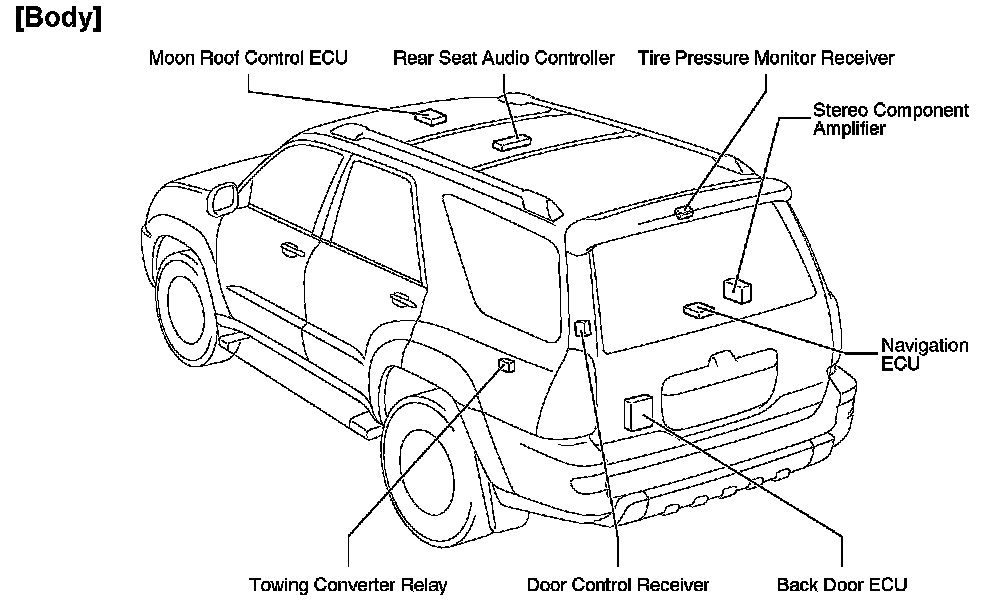 [Body]

Moon Roof Control ECU

Rear Seat Audio Controller

Tire Pressure Monitor Receiver

Stereo Component Amplifier

Navigation ECU

Towing Converter Relay

Door Control Receiver

Back Door ECU