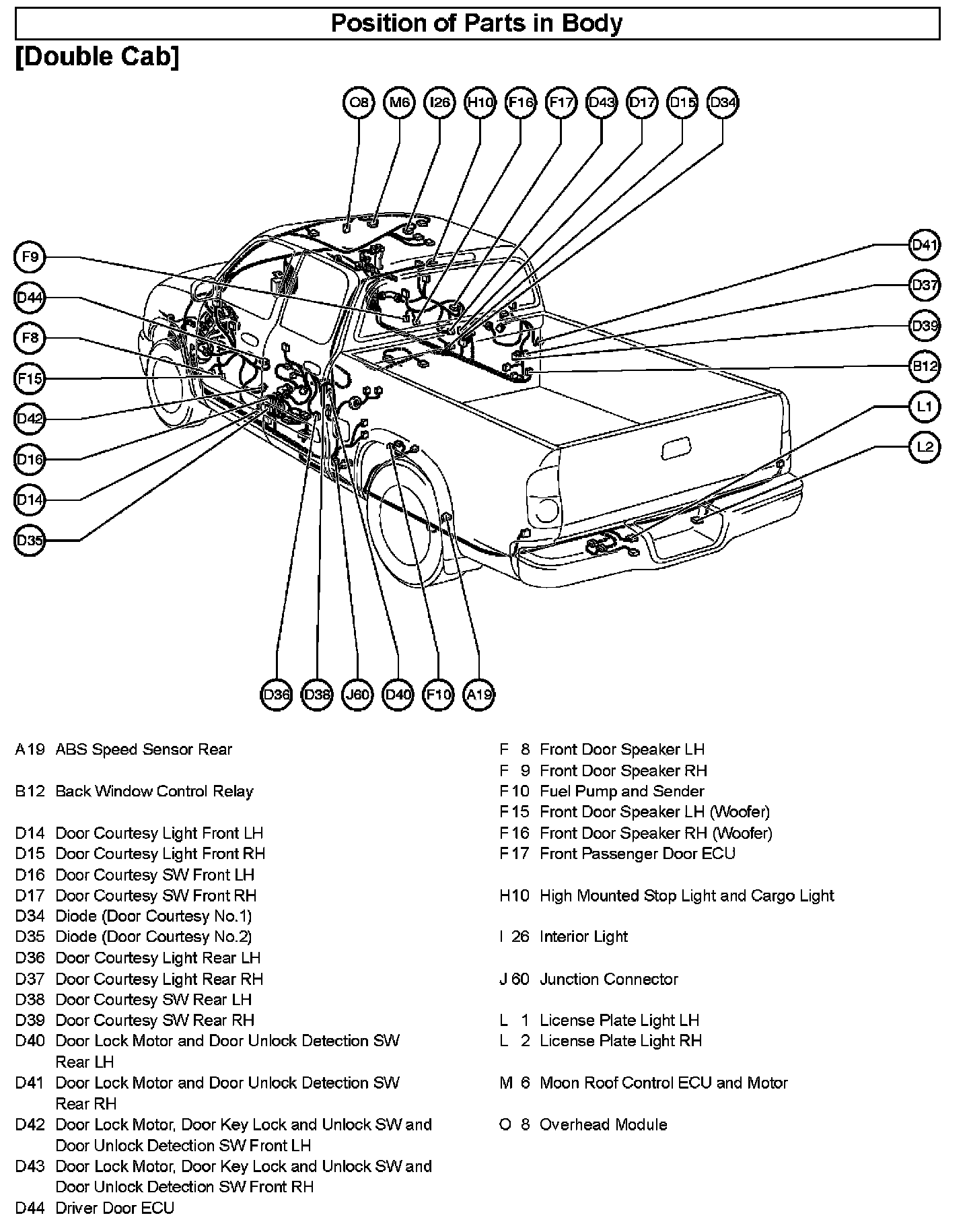 Position of Parts in Body

[Double Cab]

O8 M6 I26 H10 F16 F17 D43 D17 D15 D34

F9
D44
F8
F15
D42
D16
D14
D35

D41
D37
D39
B12
L1
L2

D36 D38 J60 D40 F10 A19

A19 ABS Speed Sensor Rear

B12 Back Window Control Relay

D14 Door Courtesy Light Front LH
D15 Door Courtesy Light Front RH
D16 Door Courtesy SW Front LH
D17 Door Courtesy SW Front RH
D34 Diode (Door Courtesy No.1)
D35 Diode (Door Courtesy No.2)
D36 Door Courtesy Light Rear LH
D37 Door Courtesy Light Rear RH
D38 Door Courtesy SW Rear LH
D39 Door Courtesy SW Rear RH
D40 Door Lock Motor and Door Unlock Detection SW Rear LH
D41 Door Lock Motor and Door Unlock Detection SW Rear RH
D42 Door Lock Motor, Door Key Lock and Unlock SW and Door Unlock Detection SW Front LH
D43 Door Lock Motor, Door Key Lock and Unlock SW and Door Unlock Detection SW Front RH
D44 Driver Door ECU

F 8 Front Door Speaker LH
F 9 Front Door Speaker RH
F 10 Fuel Pump and Sender
F 15 Front Door Speaker LH (Woofer)
F 16 Front Door Speaker RH (Woofer)
F 17 Front Passenger Door ECU

H10 High Mounted Stop Light and Cargo Light

I 26 Interior Light

J 60 Junction Connector

L 1 License Plate Light LH
L 2 License Plate Light RH

M 6 Moon Roof Control ECU and Motor

O 8 Overhead Module