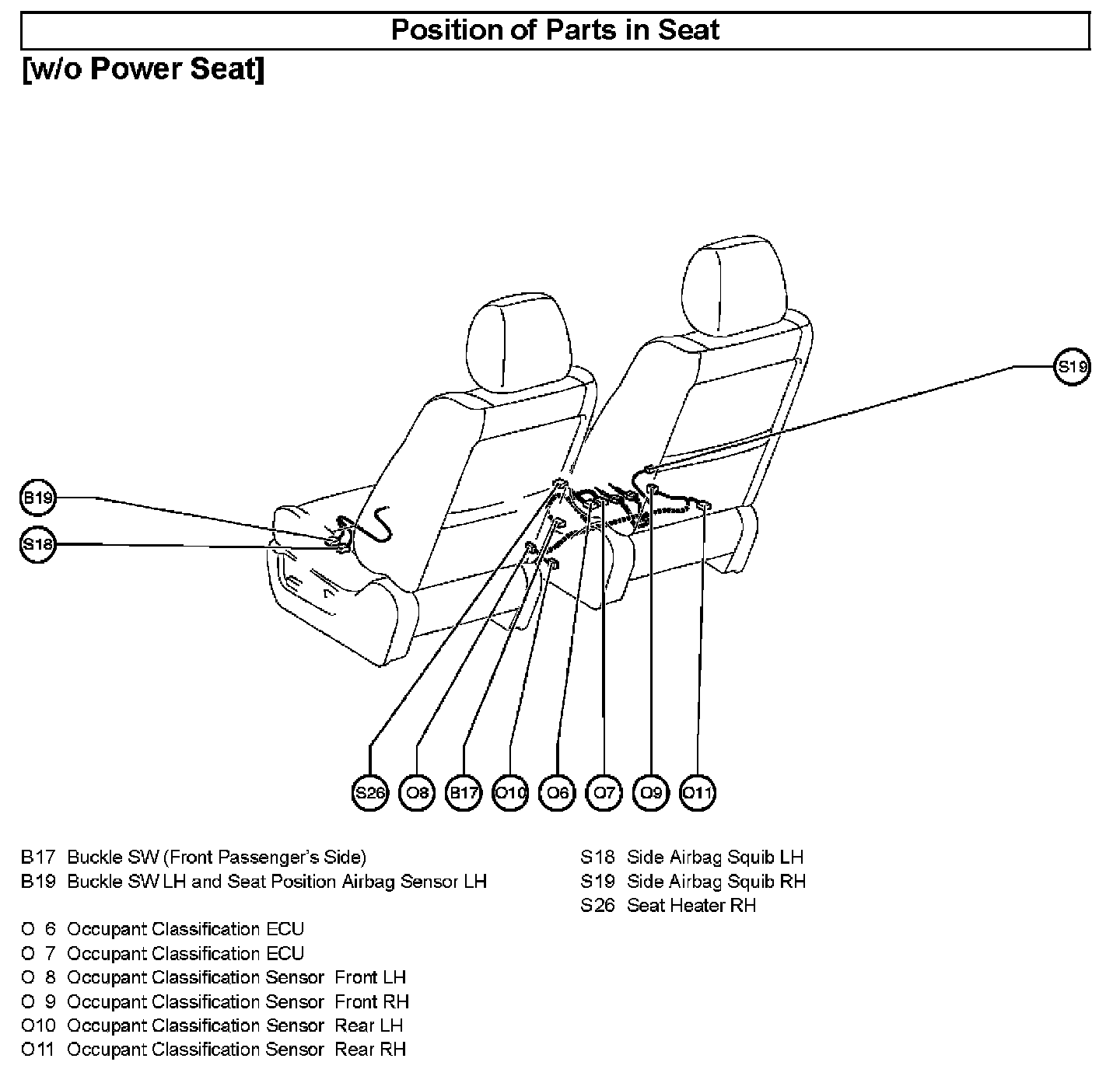 Position of Parts in Seat

[w/o Power Seat]

S19

B19

S18

S26 O8 B17 O10 O6 O7 O9 O11

B17 Buckle SW (Front Passenger's Side)
B19 Buckle SW LH and Seat Position Airbag Sensor LH

O 6 Occupant Classification ECU
O 7 Occupant Classification ECU
O 8 Occupant Classification Sensor Front LH
O 9 Occupant Classification Sensor Front RH
O10 Occupant Classification Sensor Rear LH
O11 Occupant Classification Sensor Rear RH

S18 Side Airbag Squib LH
S19 Side Airbag Squib RH
S26 Seat Heater RH