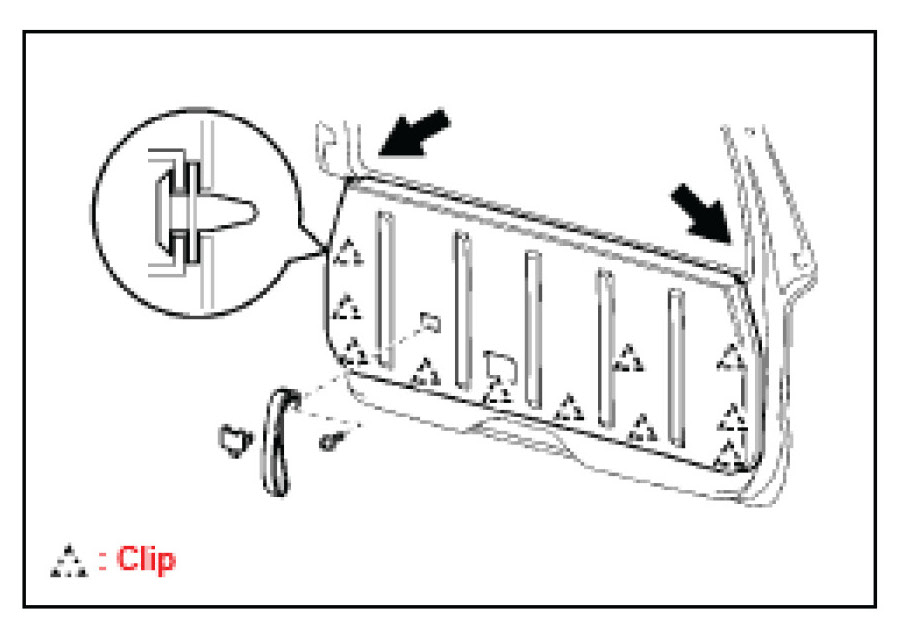 : Clip