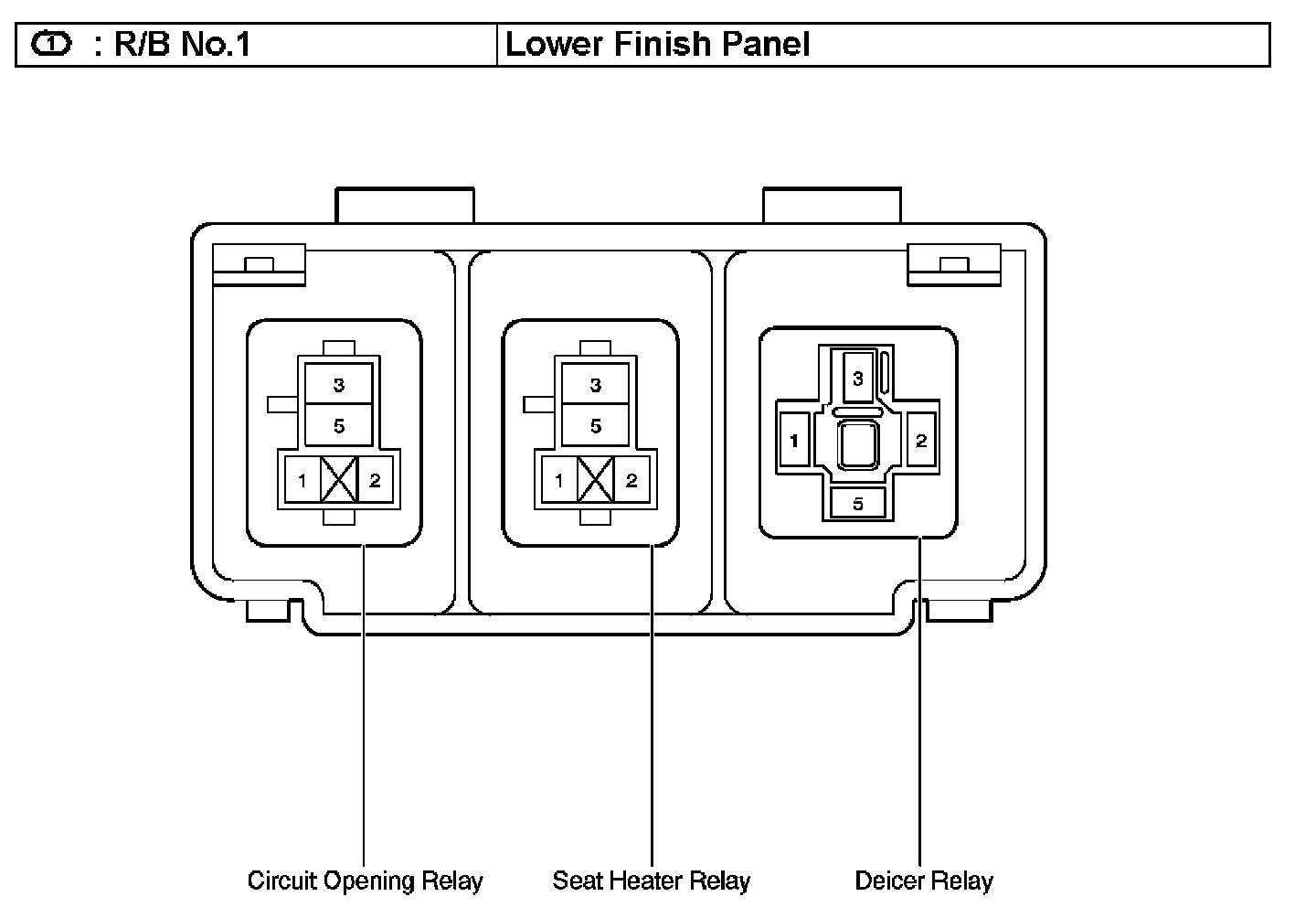 | 1 : R/B No.1 | Lower Finish Panel |
|---|---|

3
5
1 2

3
5
1 2

3
1 2
5

Circuit Opening Relay
Seat Heater Relay
Deicer Relay