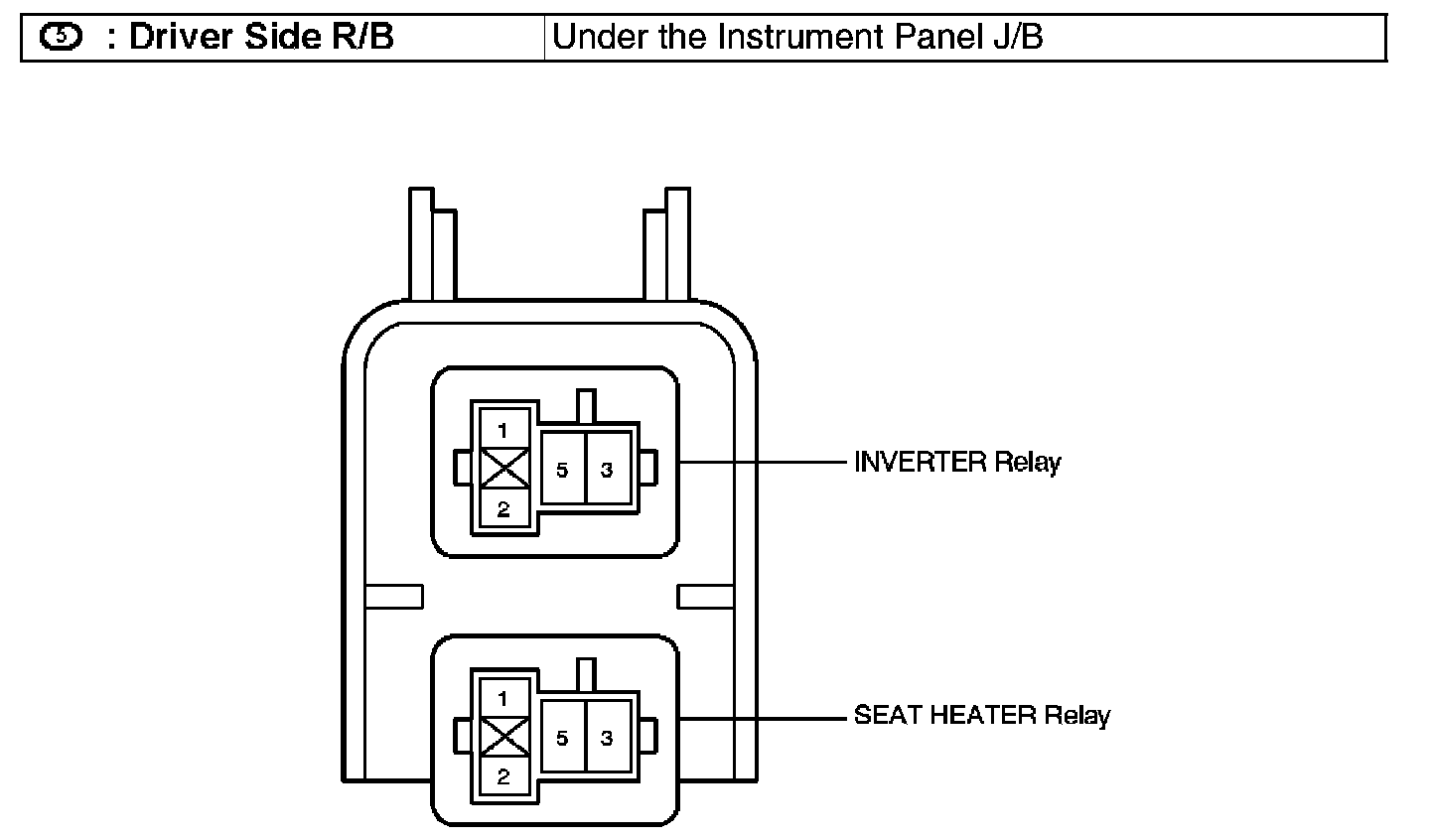 | 5 : Driver Side R/B | Under the Instrument Panel J/B |
|---|---|

1
5 3
2
INVERTER Relay

1
5 3
2
SEAT HEATER Relay