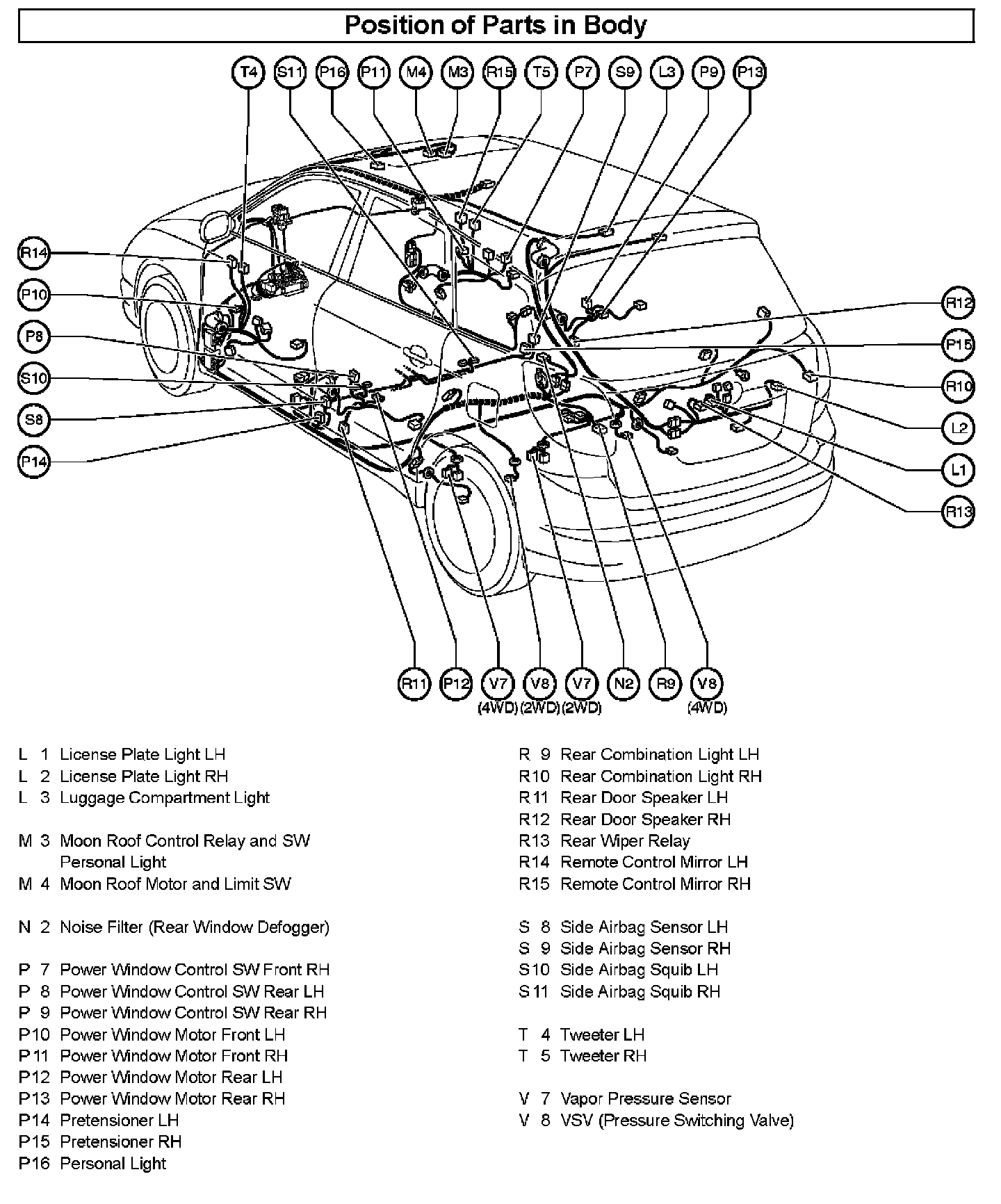 Position of Parts in Body

T4 S11 P16 P11 M4 M3 R15 T5 P7 S9 L3 P9 P13

R14
P10
P8
S10
S8
P14

R12
P15
R10
L2
L1
R13

R11 P12 V7 (4WD) V8 (2WD) V7 (2WD) N2 R9 V8 (4WD)

L 1 License Plate Light LH
L 2 License Plate Light RH
L 3 Luggage Compartment Light

M 3 Moon Roof Control Relay and SW Personal Light
M 4 Moon Roof Motor and Limit SW

N 2 Noise Filter (Rear Window Defogger)

P 7 Power Window Control SW Front RH
P 8 Power Window Control SW Rear LH
P 9 Power Window Control SW Rear RH
P10 Power Window Motor Front LH
P11 Power Window Motor Front RH
P12 Power Window Motor Rear LH
P13 Power Window Motor Rear RH
P14 Pretensioner LH
P15 Pretensioner RH
P16 Personal Light

R 9 Rear Combination Light LH
R10 Rear Combination Light RH
R11 Rear Door Speaker LH
R12 Rear Door Speaker RH
R13 Rear Wiper Relay
R14 Remote Control Mirror LH
R15 Remote Control Mirror RH

S 8 Side Airbag Sensor LH
S 9 Side Airbag Sensor RH
S10 Side Airbag Squib LH
S11 Side Airbag Squib RH

T 4 Tweeter LH
T 5 Tweeter RH

V 7 Vapor Pressure Sensor
V 8 VSV (Pressure Switching Valve)