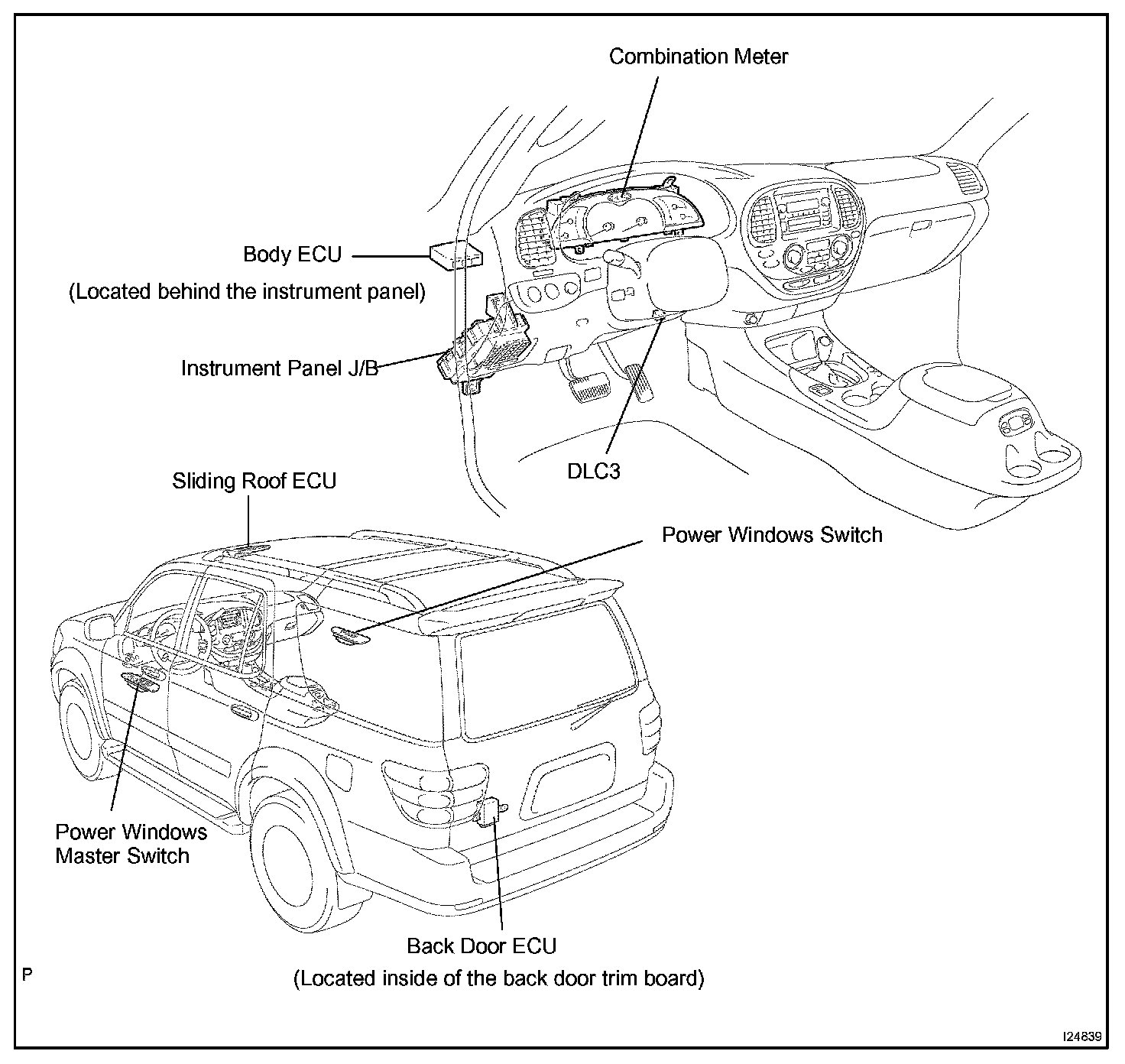 Combination Meter

Body ECU

(Located behind the instrument panel)

Instrument Panel J/B

DLC3

Sliding Roof ECU

Power Windows Switch

Power Windows Master Switch

Back Door ECU

(Located inside of the back door trim board)

P

I24839