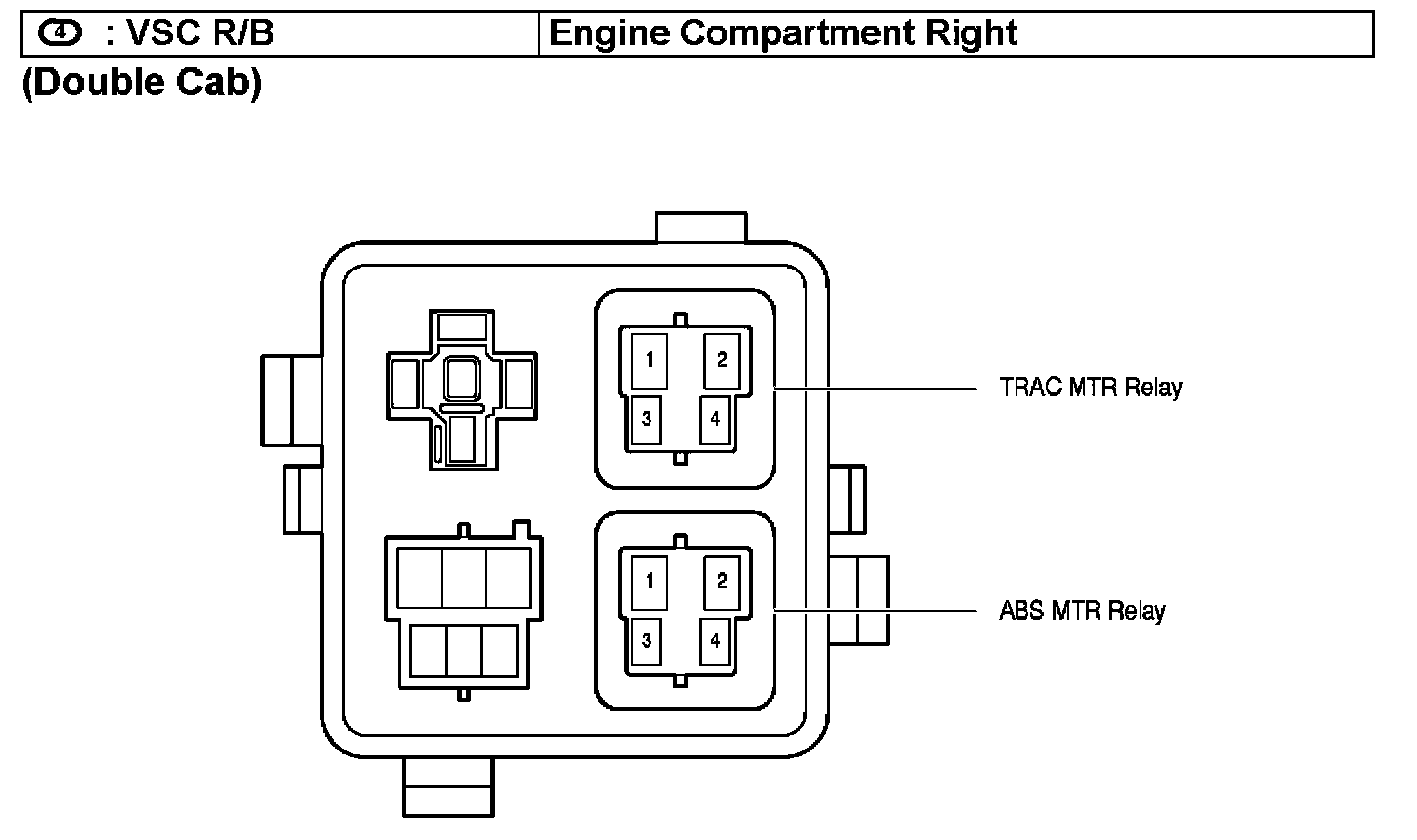 | 4 : VSC R/B | Engine Compartment Right |
|---|---|

(Double Cab)

1 2
3 4
TRAC MTR Relay

1 2
3 4
ABS MTR Relay