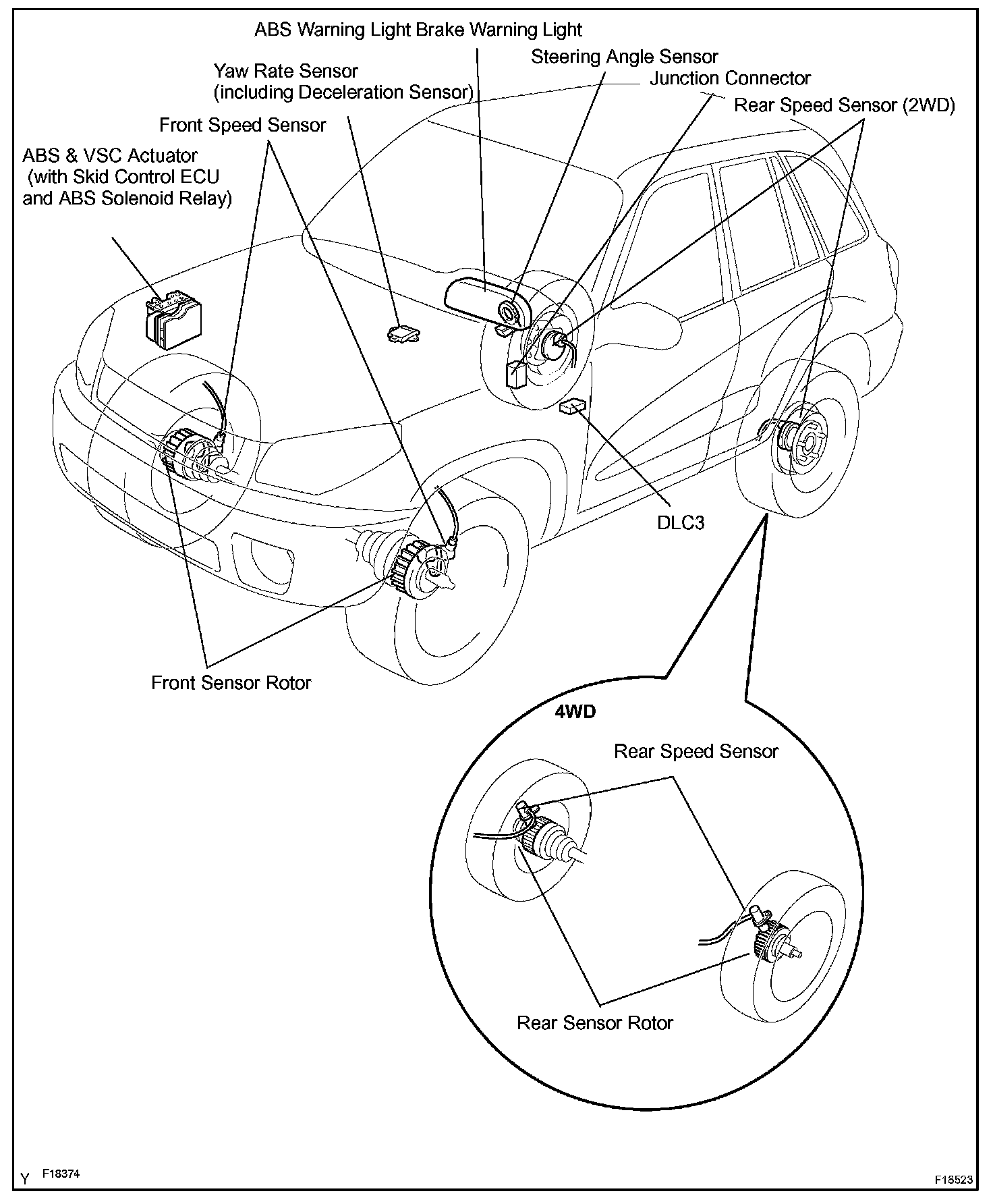 ABS Warning Light Brake Warning Light

Steering Angle Sensor

Yaw Rate Sensor
(including Deceleration Sensor)

Junction Connector

Rear Speed Sensor (2WD)

Front Speed Sensor

ABS & VSC Actuator
(with Skid Control ECU
and ABS Solenoid Relay)

DLC3

Front Sensor Rotor

4WD

Rear Speed Sensor

Rear Sensor Rotor

Y F18374

F18523