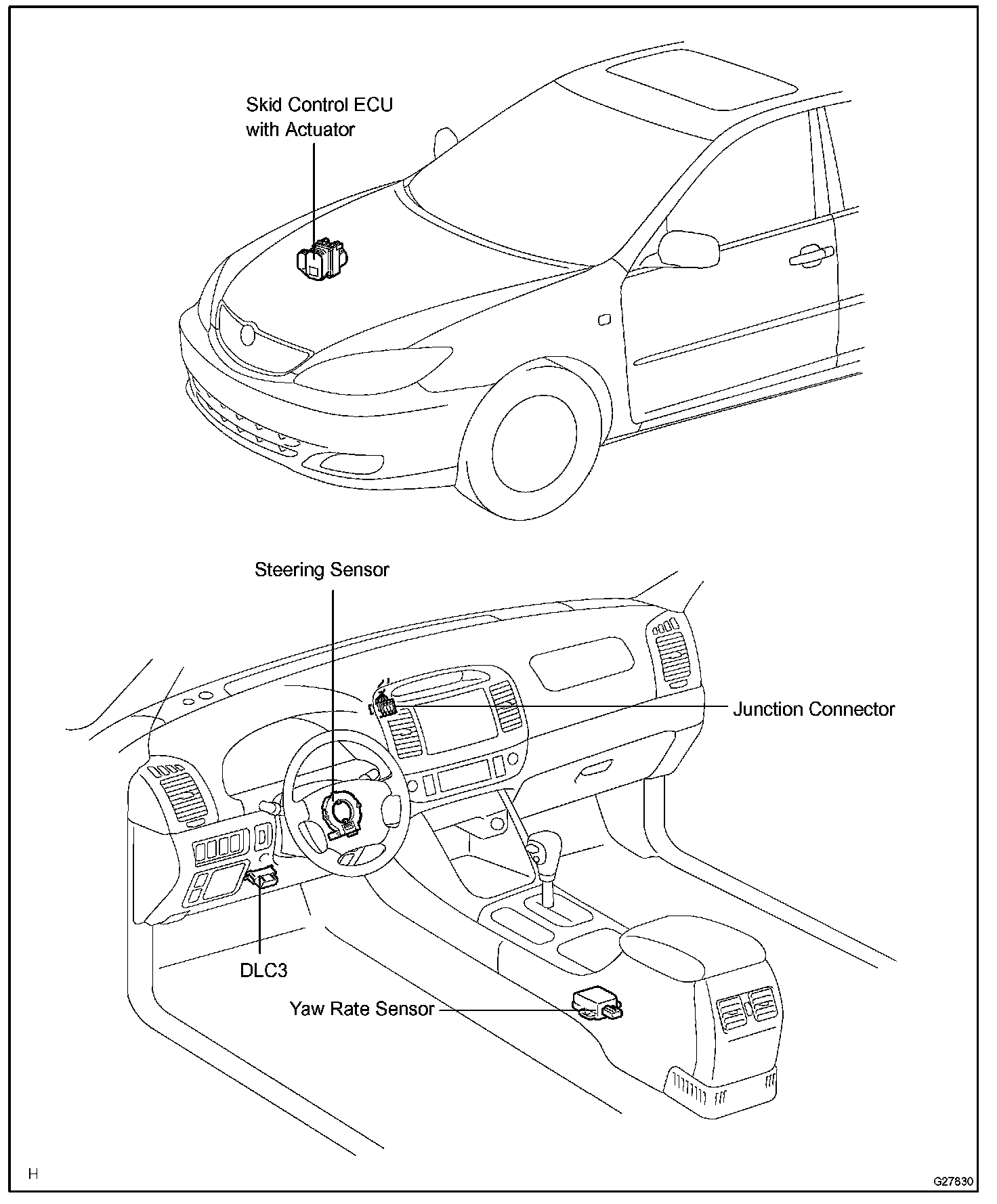 Skid Control ECU with Actuator

Steering Sensor

Junction Connector

DLC3

Yaw Rate Sensor

H

G27830