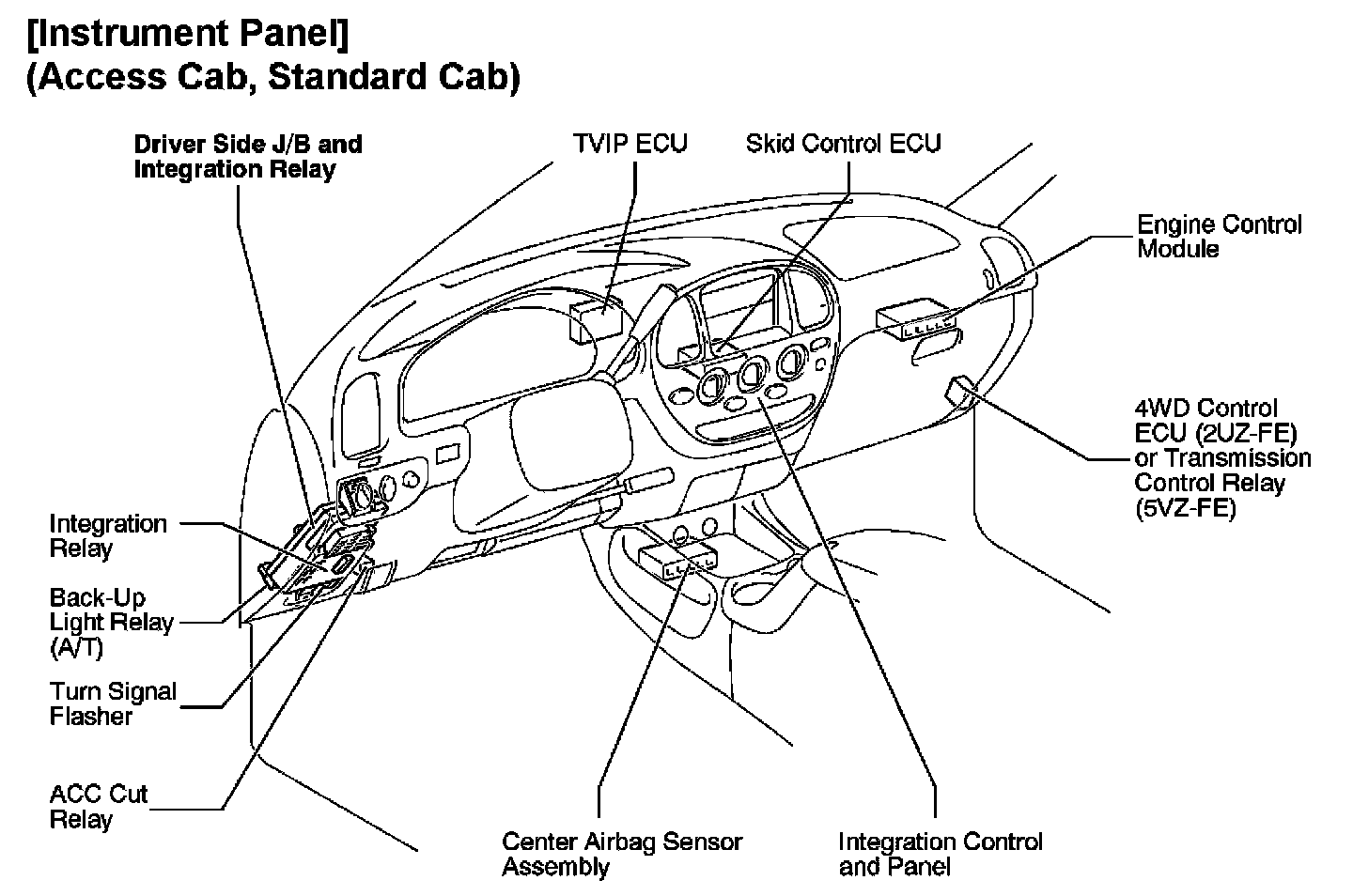 [Instrument Panel]
(Access Cab, Standard Cab)

Driver Side J/B and Integration Relay

TVIP ECU

Skid Control ECU

Engine Control Module

4WD Control ECU (2UZ-FE) or Transmission Control Relay (5VZ-FE)

Integration Relay

Back-Up Light Relay (A/T)

Turn Signal Flasher

ACC Cut Relay

Center Airbag Sensor Assembly

Integration Control and Panel