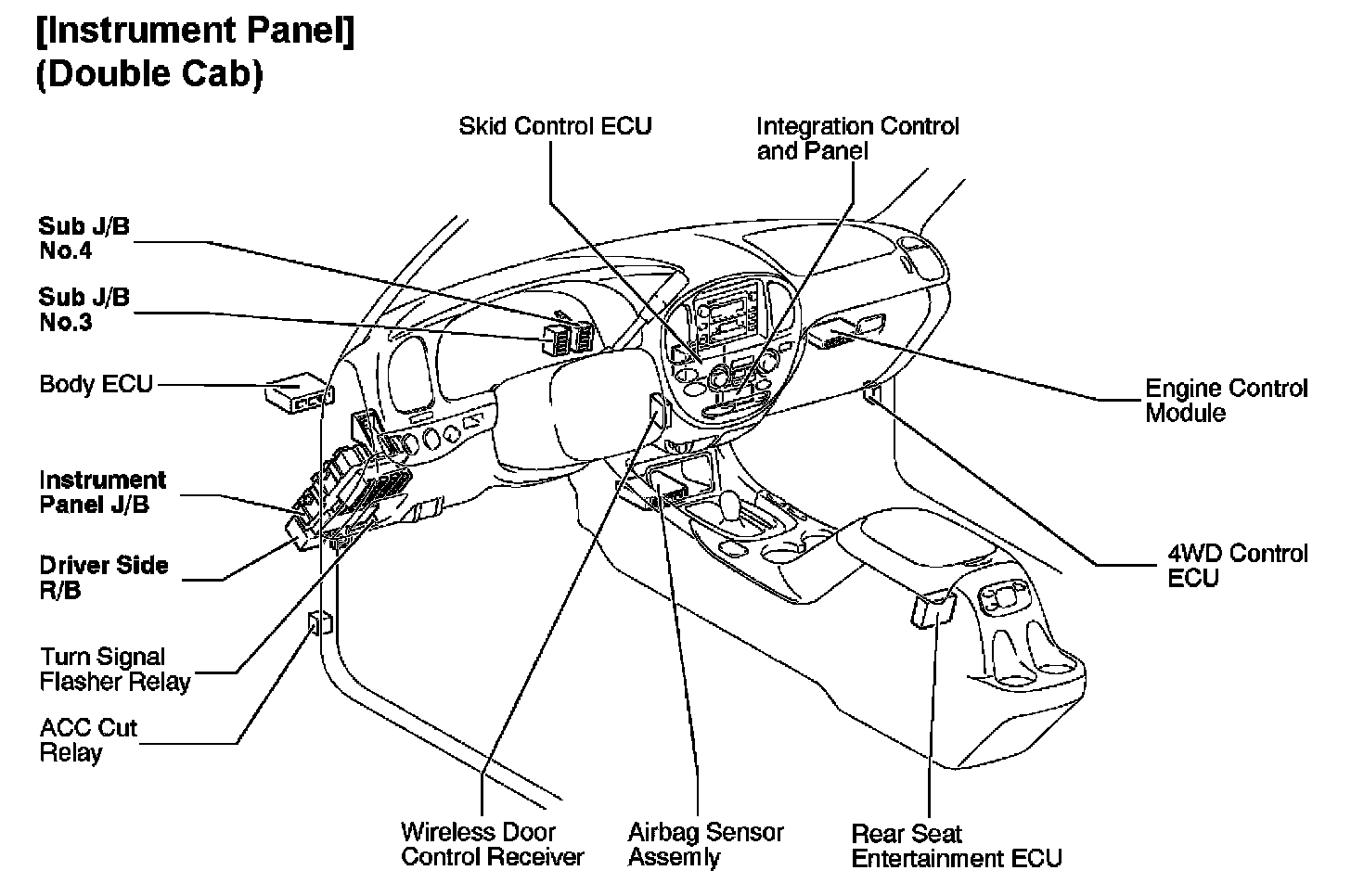 [Instrument Panel]
(Double Cab)

Skid Control ECU

Integration Control and Panel

Sub J/B No.4

Sub J/B No.3

Body ECU

Instrument Panel J/B

Driver Side R/B

Turn Signal Flasher Relay

ACC Cut Relay

Engine Control Module

4WD Control ECU

Wireless Door Control Receiver

Airbag Sensor Assemly

Rear Seat Entertainment ECU