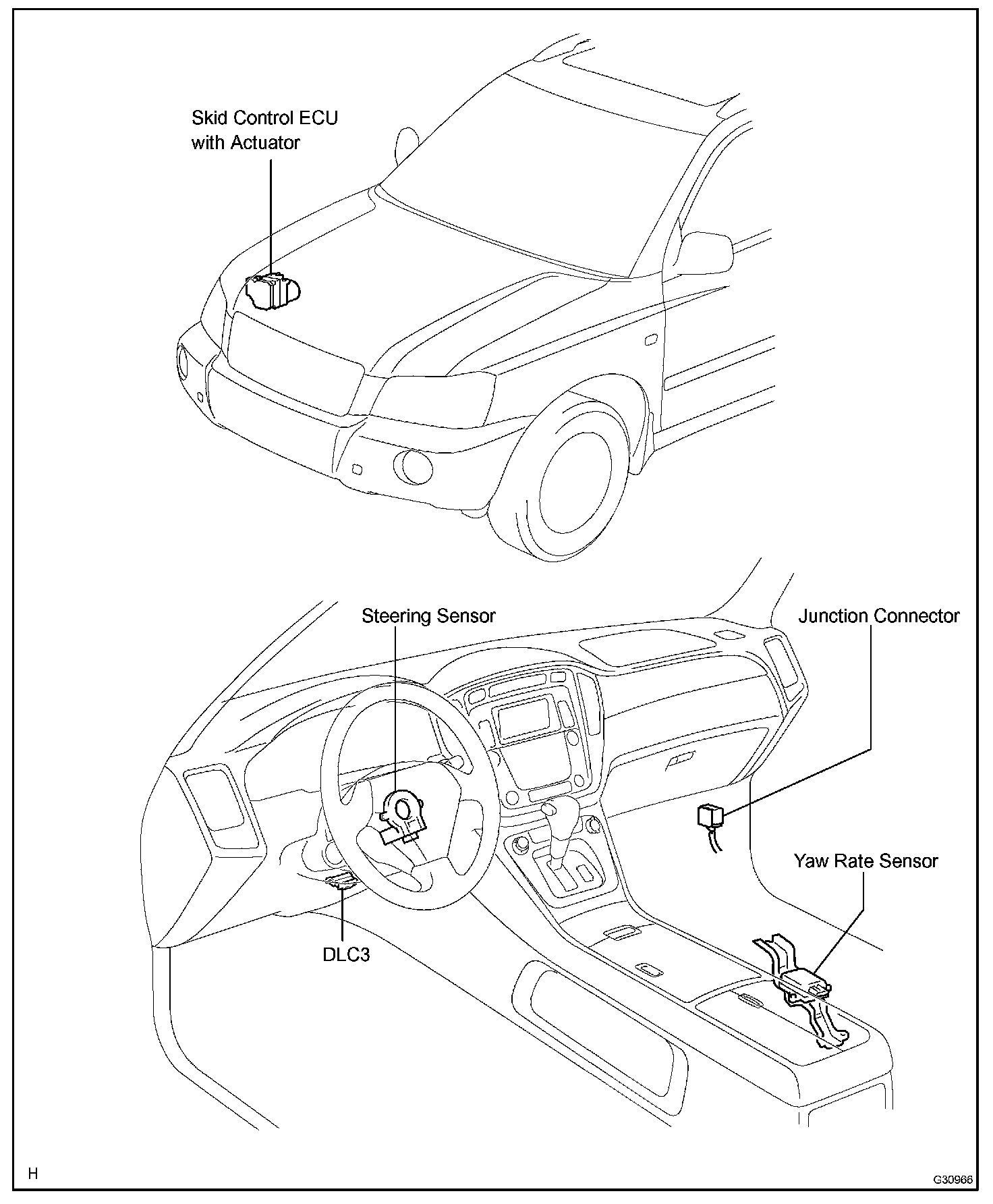 Skid Control ECU with Actuator

Steering Sensor

Junction Connector

Yaw Rate Sensor

DLC3

H

G30966