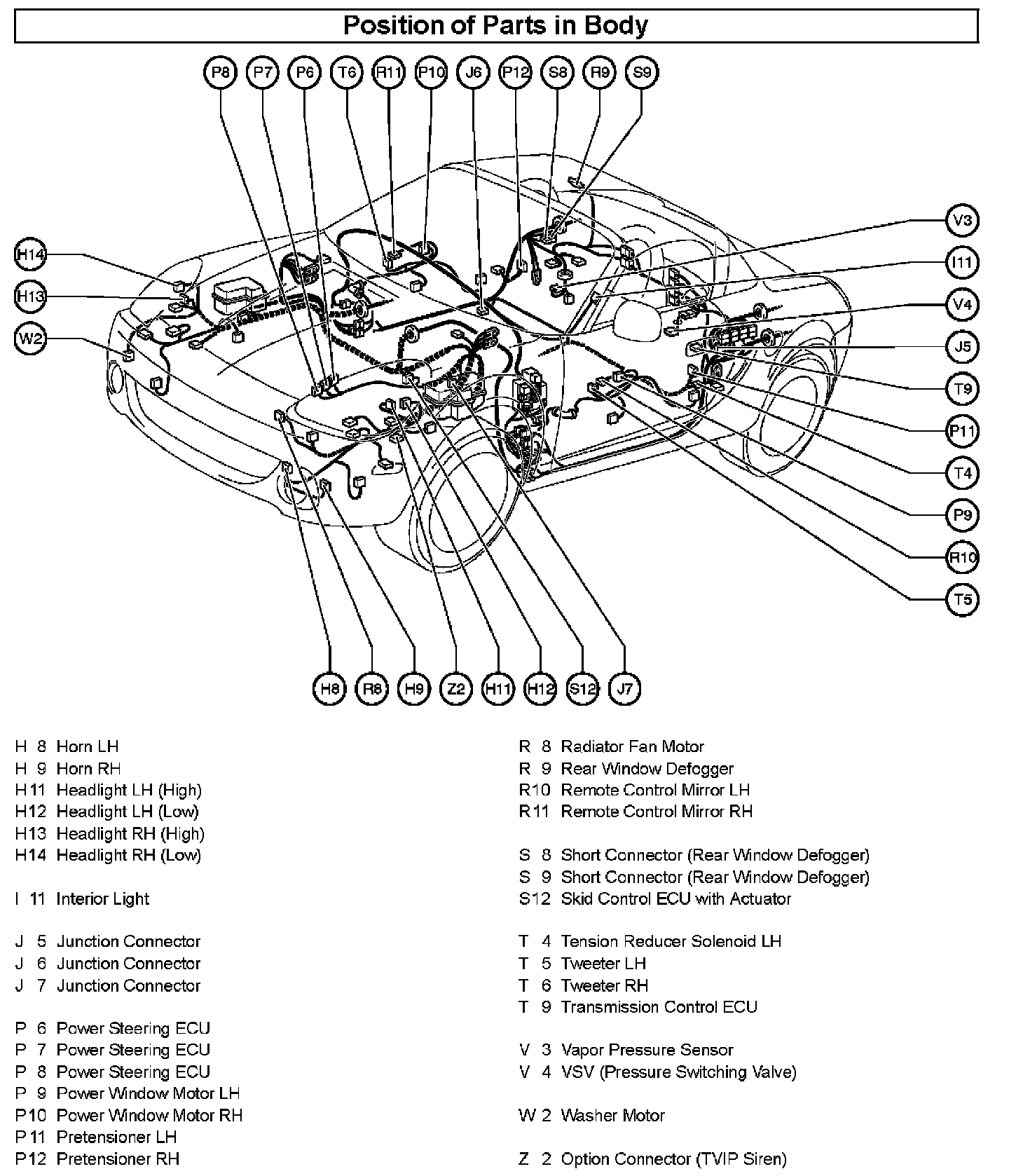 Position of Parts in Body

P8 P7 P6 T6 R11 P10 J6 P12 S8 R9 S9

H14
H13
W2

V3
I11
V4
J5
T9
P11
T4
P9
R10
T5

H8 R8 H9 Z2 H11 H12 S12 J7

H 8 Horn LH
H 9 Horn RH
H11 Headlight LH (High)
H12 Headlight LH (Low)
H13 Headlight RH (High)
H14 Headlight RH (Low)

I 11 Interior Light

J 5 Junction Connector
J 6 Junction Connector
J 7 Junction Connector

P 6 Power Steering ECU
P 7 Power Steering ECU
P 8 Power Steering ECU
P 9 Power Window Motor LH
P10 Power Window Motor RH
P11 Pretensioner LH
P12 Pretensioner RH

R 8 Radiator Fan Motor
R 9 Rear Window Defogger
R10 Remote Control Mirror LH
R11 Remote Control Mirror RH

S 8 Short Connector (Rear Window Defogger)
S 9 Short Connector (Rear Window Defogger)
S12 Skid Control ECU with Actuator

T 4 Tension Reducer Solenoid LH
T 5 Tweeter LH
T 6 Tweeter RH
T 9 Transmission Control ECU

V 3 Vapor Pressure Sensor
V 4 VSV (Pressure Switching Valve)

W 2 Washer Motor

Z 2 Option Connector (TVIP Siren)