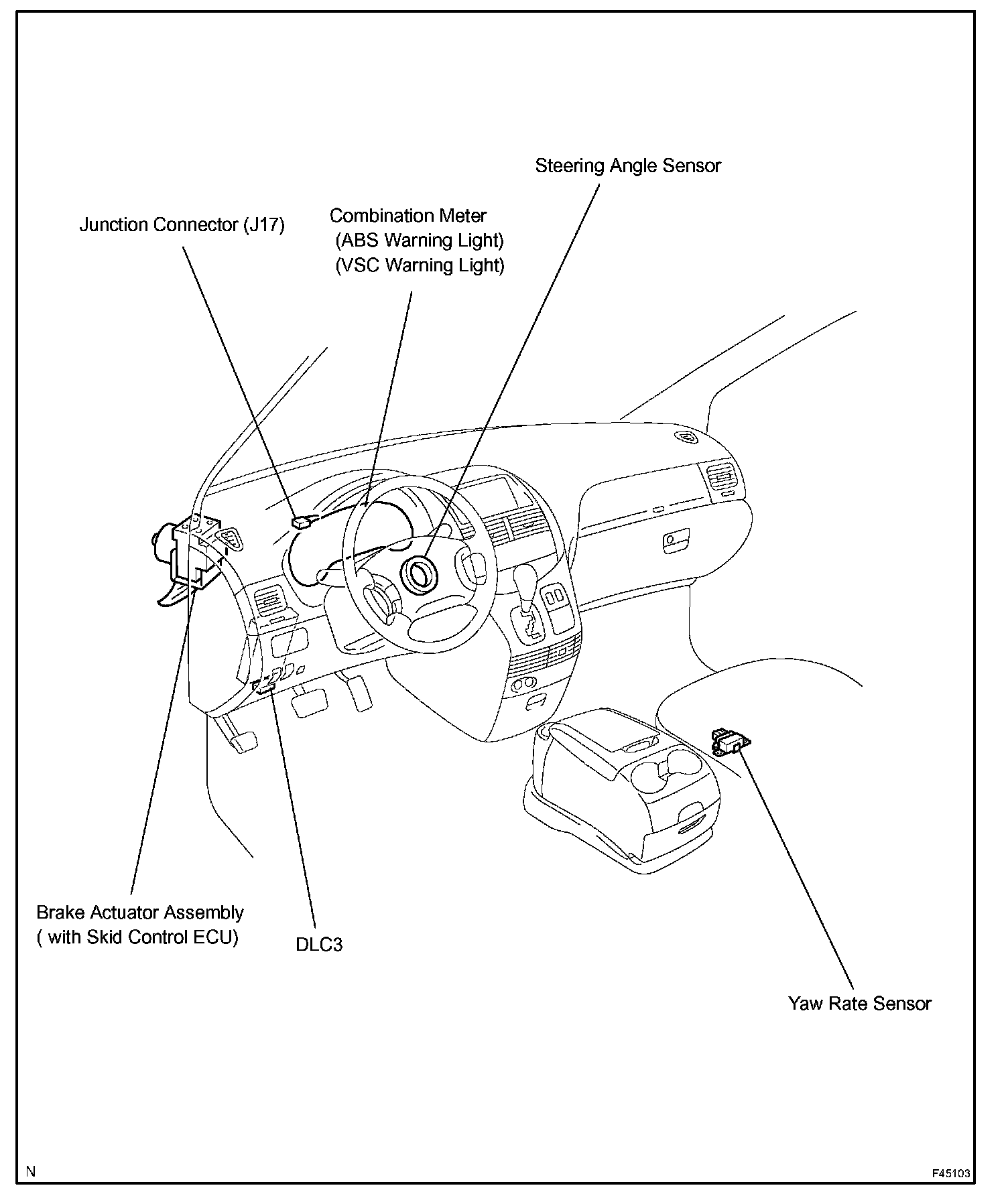 Steering Angle Sensor

Junction Connector (J17)

Combination Meter
(ABS Warning Light)
(VSC Warning Light)

Brake Actuator Assembly
( with Skid Control ECU)

DLC3

Yaw Rate Sensor

N

F45103