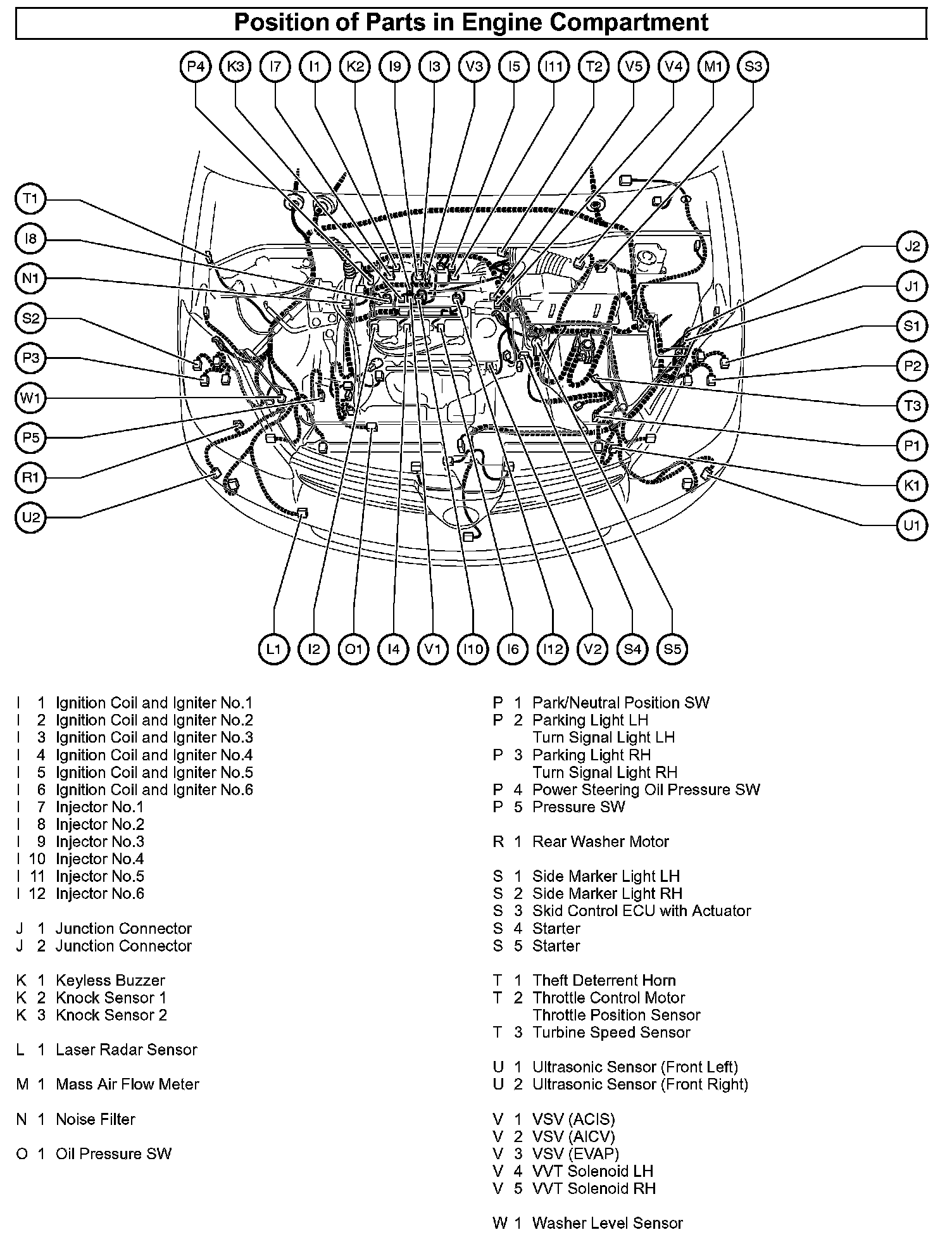 Position of Parts in Engine Compartment

P4 K3 I7 I1 K2 I9 I3 V3 I5 I11 T2 V5 V4 M1 S3

T1
I8
N1
S2
P3
W1
P5
R1
U2

J2
J1
S1
P2
T3
P1
K1
U1

L1 I2 O1 I4 V1 I10 I6 I12 V2 S4 S5

I 1 Ignition Coil and Igniter No.1
I 2 Ignition Coil and Igniter No.2
I 3 Ignition Coil and Igniter No.3
I 4 Ignition Coil and Igniter No.4
I 5 Ignition Coil and Igniter No.5
I 6 Ignition Coil and Igniter No.6
I 7 Injector No.1
I 8 Injector No.2
I 9 Injector No.3
I 10 Injector No.4
I 11 Injector No.5
I 12 Injector No.6

J 1 Junction Connector
J 2 Junction Connector

K 1 Keyless Buzzer
K 2 Knock Sensor 1
K 3 Knock Sensor 2

L 1 Laser Radar Sensor

M 1 Mass Air Flow Meter

N 1 Noise Filter

O 1 Oil Pressure SW

P 1 Park/Neutral Position SW
P 2 Parking Light LH
Turn Signal Light LH
P 3 Parking Light RH
Turn Signal Light RH
P 4 Power Steering Oil Pressure SW
P 5 Pressure SW

R 1 Rear Washer Motor

S 1 Side Marker Light LH
S 2 Side Marker Light RH
S 3 Skid Control ECU with Actuator
S 4 Starter
S 5 Starter

T 1 Theft Deterrent Horn
T 2 Throttle Control Motor
Throttle Position Sensor
T 3 Turbine Speed Sensor

U 1 Ultrasonic Sensor (Front Left)
U 2 Ultrasonic Sensor (Front Right)

V 1 VSV (ACIS)
V 2 VSV (AICV)
V 3 VSV (EVAP)
V 4 VVT Solenoid LH
V 5 VVT Solenoid RH

W 1 Washer Level Sensor