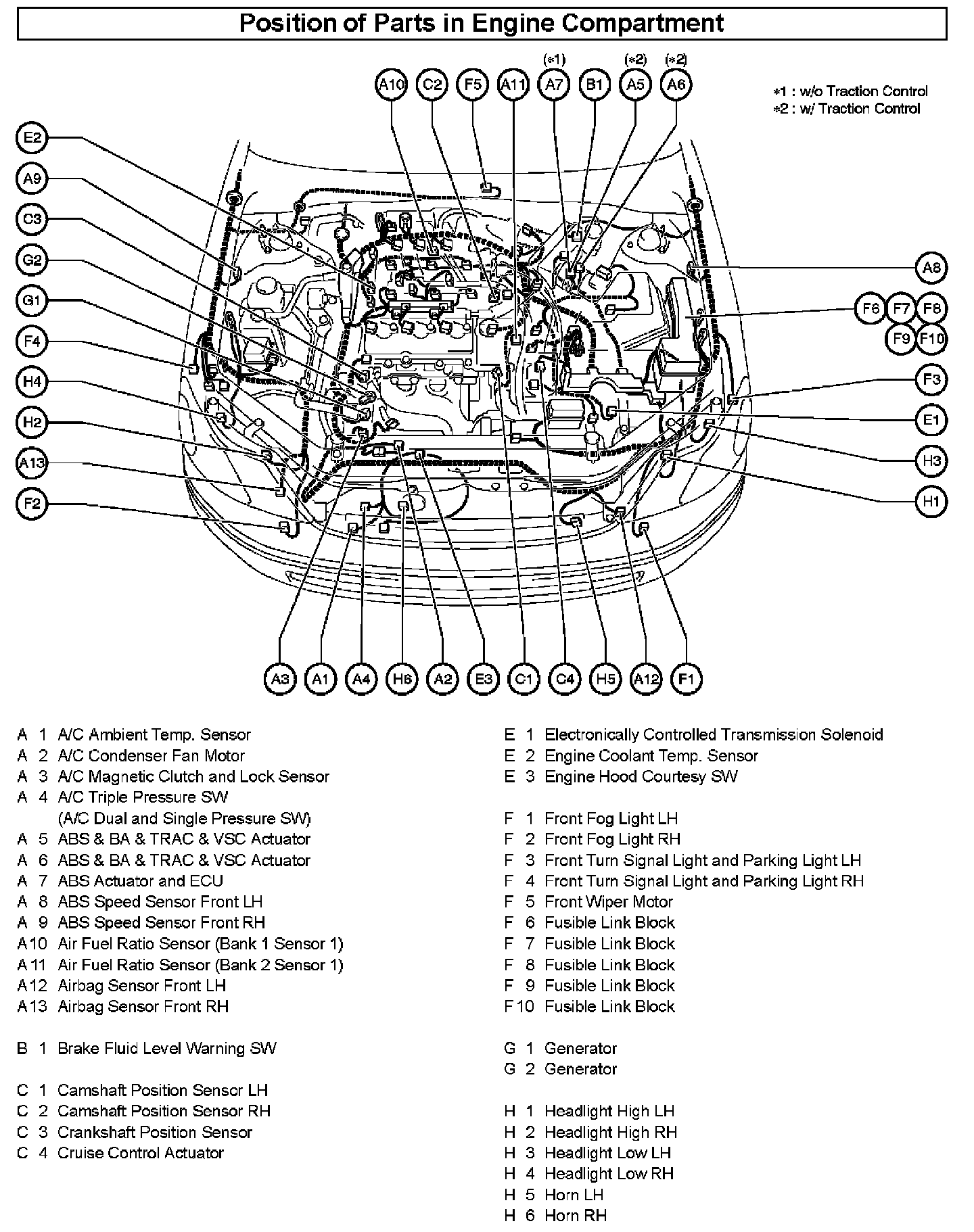 Position of Parts in Engine Compartment

(∗1) (∗2) (∗2)

A10 C2 F5 A11 A7 B1 A5 A6

∗1 : w/o Traction Control
∗2 : w/ Traction Control

E2
A9
C3
G2
G1
F4
H4
H2
A13
F2

A8
F6 F7 F8
F9 F10
F3
E1
H3
H1

A3 A1 A4 H6 A2 E3 C1 C4 H5 A12 F1

A 1 A/C Ambient Temp. Sensor
A 2 A/C Condenser Fan Motor
A 3 A/C Magnetic Clutch and Lock Sensor
A 4 A/C Triple Pressure SW
(A/C Dual and Single Pressure SW)
A 5 ABS & BA & TRAC & VSC Actuator
A 6 ABS & BA & TRAC & VSC Actuator
A 7 ABS Actuator and ECU
A 8 ABS Speed Sensor Front LH
A 9 ABS Speed Sensor Front RH
A10 Air Fuel Ratio Sensor (Bank 1 Sensor 1)
A11 Air Fuel Ratio Sensor (Bank 2 Sensor 1)
A12 Airbag Sensor Front LH
A13 Airbag Sensor Front RH

B 1 Brake Fluid Level Warning SW

C 1 Camshaft Position Sensor LH
C 2 Camshaft Position Sensor RH
C 3 Crankshaft Position Sensor
C 4 Cruise Control Actuator

E 1 Electronically Controlled Transmission Solenoid
E 2 Engine Coolant Temp. Sensor
E 3 Engine Hood Courtesy SW

F 1 Front Fog Light LH
F 2 Front Fog Light RH
F 3 Front Turn Signal Light and Parking Light LH
F 4 Front Turn Signal Light and Parking Light RH
F 5 Front Wiper Motor
F 6 Fusible Link Block
F 7 Fusible Link Block
F 8 Fusible Link Block
F 9 Fusible Link Block
F10 Fusible Link Block

G 1 Generator
G 2 Generator

H 1 Headlight High LH
H 2 Headlight High RH
H 3 Headlight Low LH
H 4 Headlight Low RH
H 5 Horn LH
H 6 Horn RH