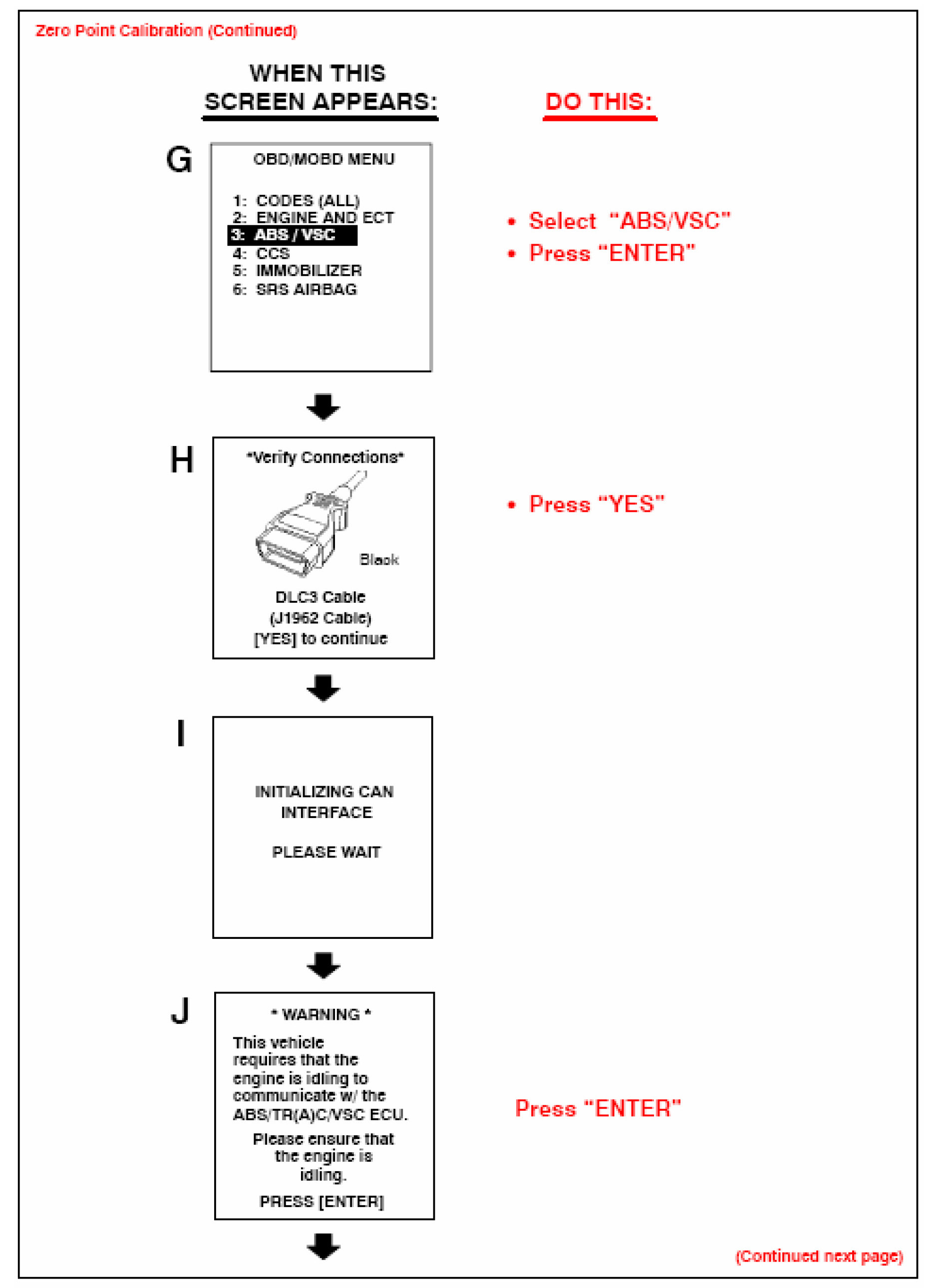 Zero Point Calibration (Continued)

WHEN THIS SCREEN APPEARS:

DO THIS:

G

OBD/MOBD MENU

1: CODES (ALL)
2: ENGINE AND ECT
3: ABS / VSC
4: CCS
5: IMMOBILIZER
6: SRS AIRBAG

• Select "ABS/VSC"
• Press "ENTER"

H

*Verify Connections*

Black

DLC3 Cable
(J1962 Cable)
[YES] to continue

• Press "YES"

I

INITIALIZING CAN INTERFACE

PLEASE WAIT

J

* WARNING *

This vehicle requires that the engine is idling to communicate w/ the ABS/TR(A)C/VSC ECU.

Please ensure that the engine is idling.

PRESS [ENTER]

Press "ENTER"

(Continued next page)