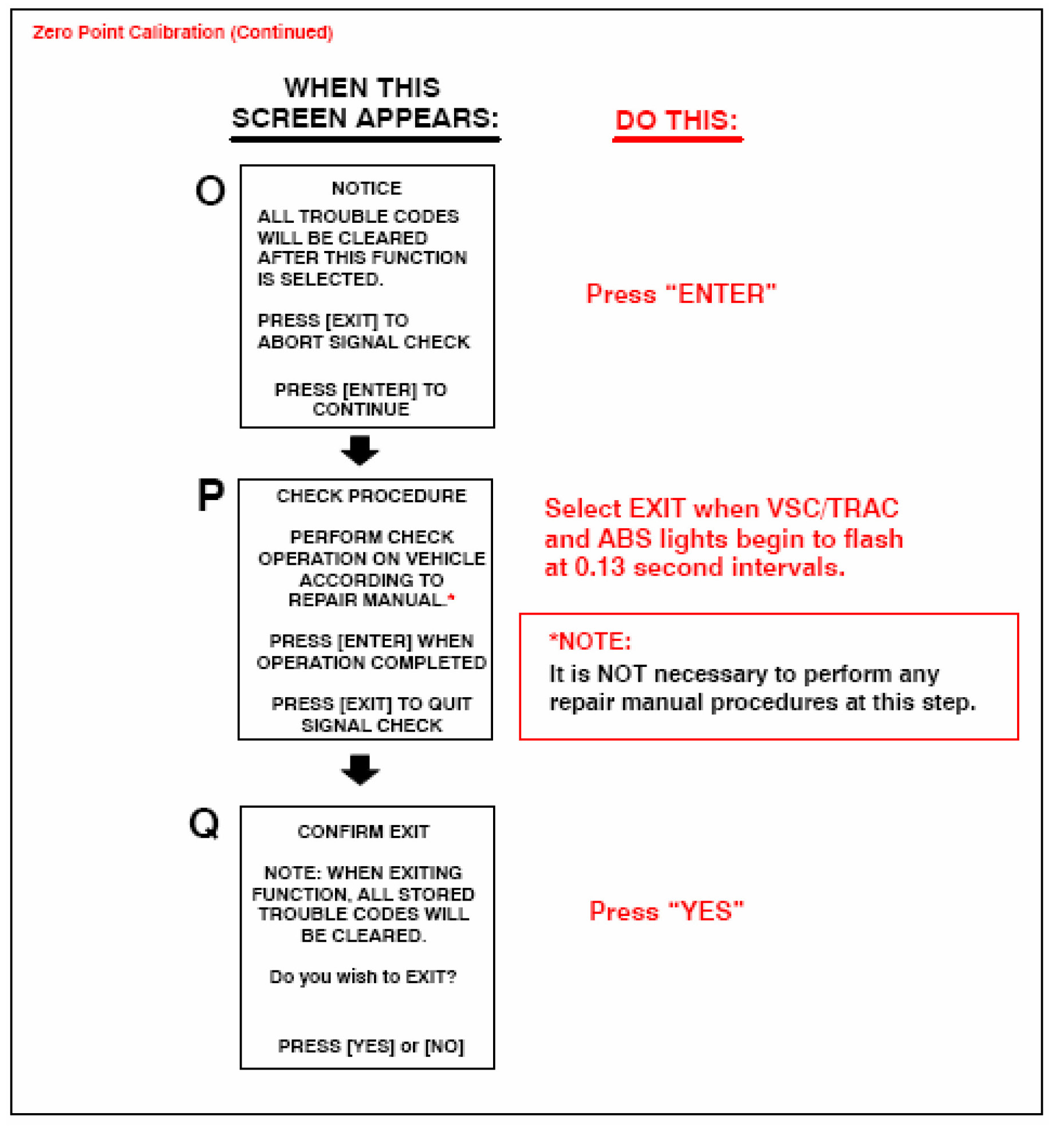 Zero Point Calibration (Continued)

WHEN THIS SCREEN APPEARS:

DO THIS:

O

NOTICE

ALL TROUBLE CODES WILL BE CLEARED AFTER THIS FUNCTION IS SELECTED.

PRESS [EXIT] TO ABORT SIGNAL CHECK

PRESS [ENTER] TO CONTINUE

Press "ENTER"

P

CHECK PROCEDURE

PERFORM CHECK OPERATION ON VEHICLE ACCORDING TO REPAIR MANUAL.*

PRESS [ENTER] WHEN OPERATION COMPLETED

PRESS [EXIT] TO QUIT SIGNAL CHECK

Select EXIT when VSC/TRAC and ABS lights begin to flash at 0.13 second intervals.

*NOTE:
It is NOT necessary to perform any repair manual procedures at this step.

Q

CONFIRM EXIT

NOTE: WHEN EXITING FUNCTION, ALL STORED TROUBLE CODES WILL BE CLEARED.

Do you wish to EXIT?

PRESS [YES] or [NO]

Press "YES"