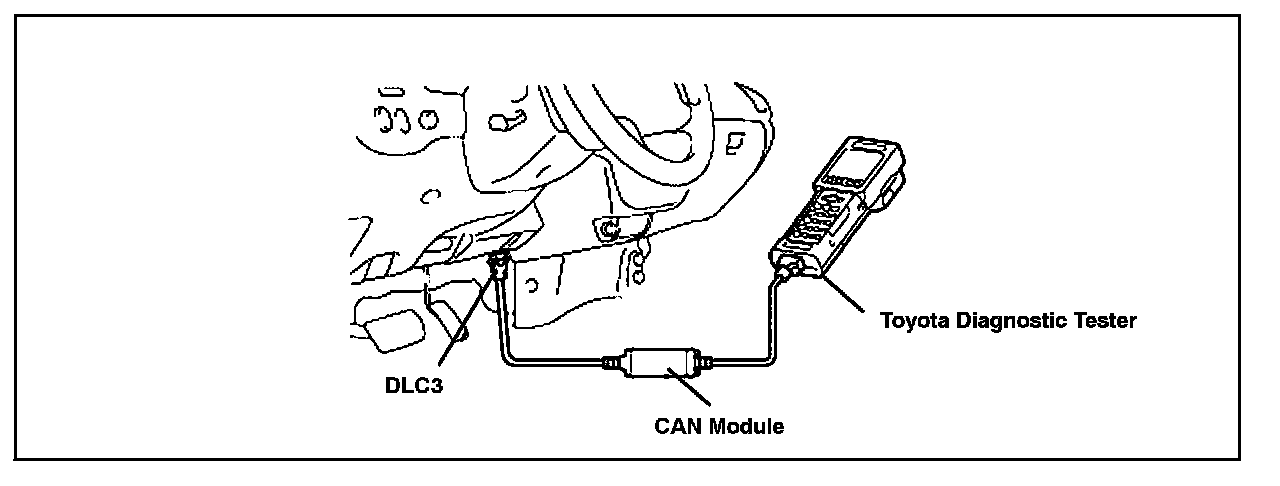 Toyota Diagnostic Tester

DLC3

CAN Module