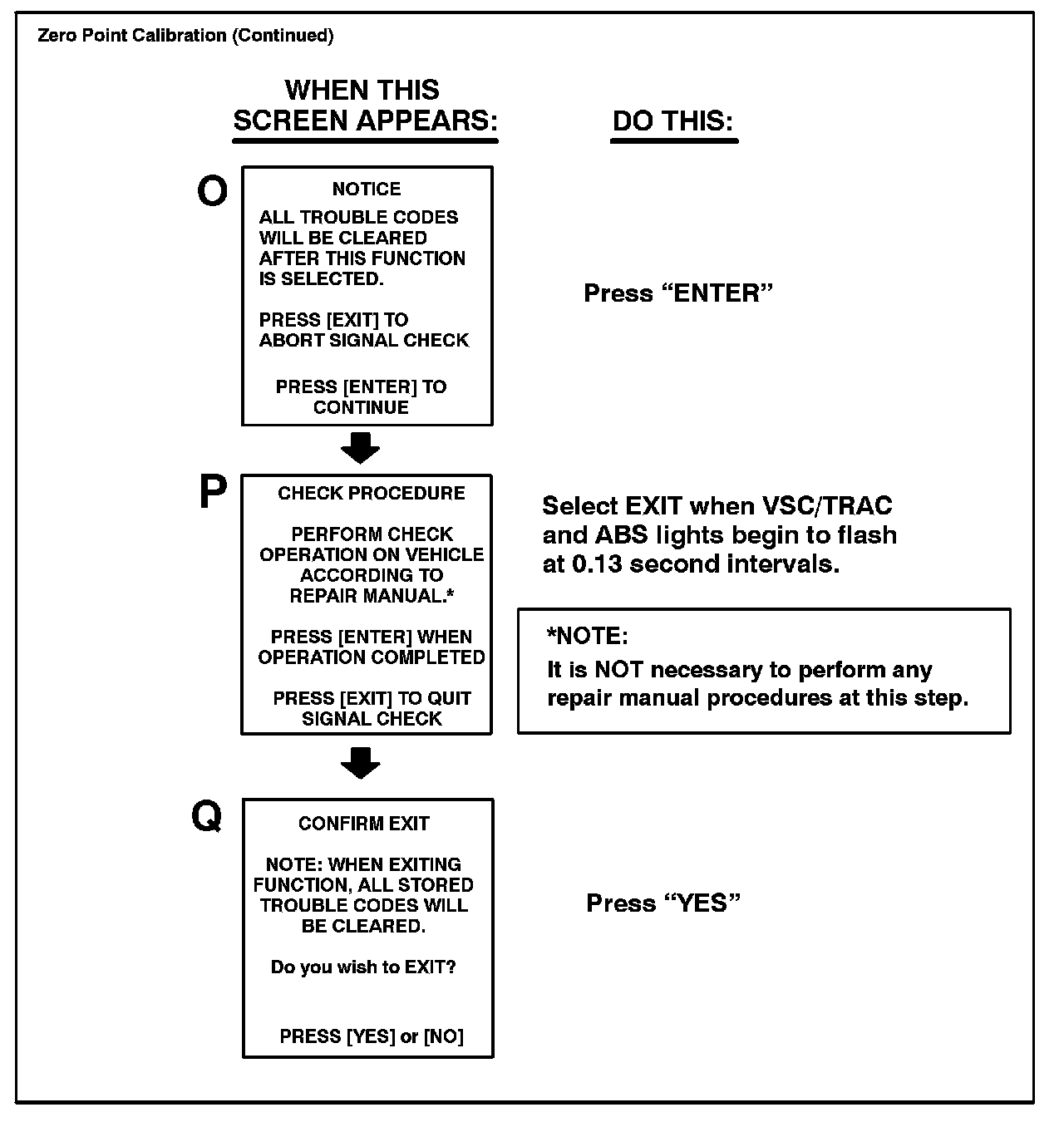 Zero Point Calibration (Continued)

WHEN THIS SCREEN APPEARS:

DO THIS:

O

NOTICE

ALL TROUBLE CODES WILL BE CLEARED AFTER THIS FUNCTION IS SELECTED.

PRESS [EXIT] TO ABORT SIGNAL CHECK

PRESS [ENTER] TO CONTINUE

Press “ENTER”

P

CHECK PROCEDURE

PERFORM CHECK OPERATION ON VEHICLE ACCORDING TO REPAIR MANUAL.*

PRESS [ENTER] WHEN OPERATION COMPLETED

PRESS [EXIT] TO QUIT SIGNAL CHECK

Select EXIT when VSC/TRAC and ABS lights begin to flash at 0.13 second intervals.

*NOTE:
It is NOT necessary to perform any repair manual procedures at this step.

Q

CONFIRM EXIT

NOTE: WHEN EXITING FUNCTION, ALL STORED TROUBLE CODES WILL BE CLEARED.

Do you wish to EXIT?

PRESS [YES] or [NO]

Press “YES”