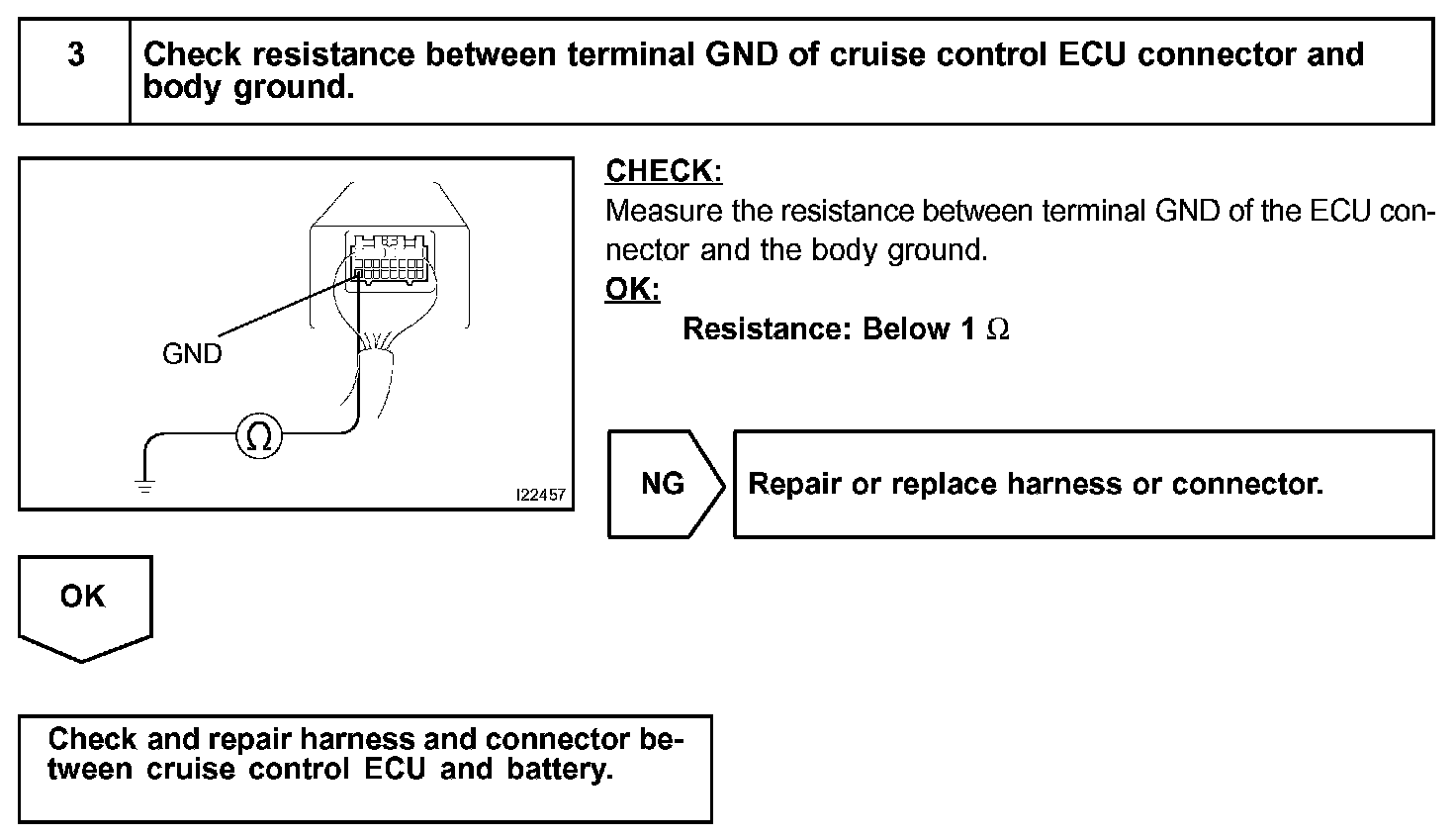 3 Check resistance between terminal GND of cruise control ECU connector and body ground.

GND

$\Omega$

I22457

CHECK:
Measure the resistance between terminal GND of the ECU connector and the body ground.
OK:
Resistance: Below 1 $\Omega$

NG

Repair or replace harness or connector.

OK

Check and repair harness and connector between cruise control ECU and battery.