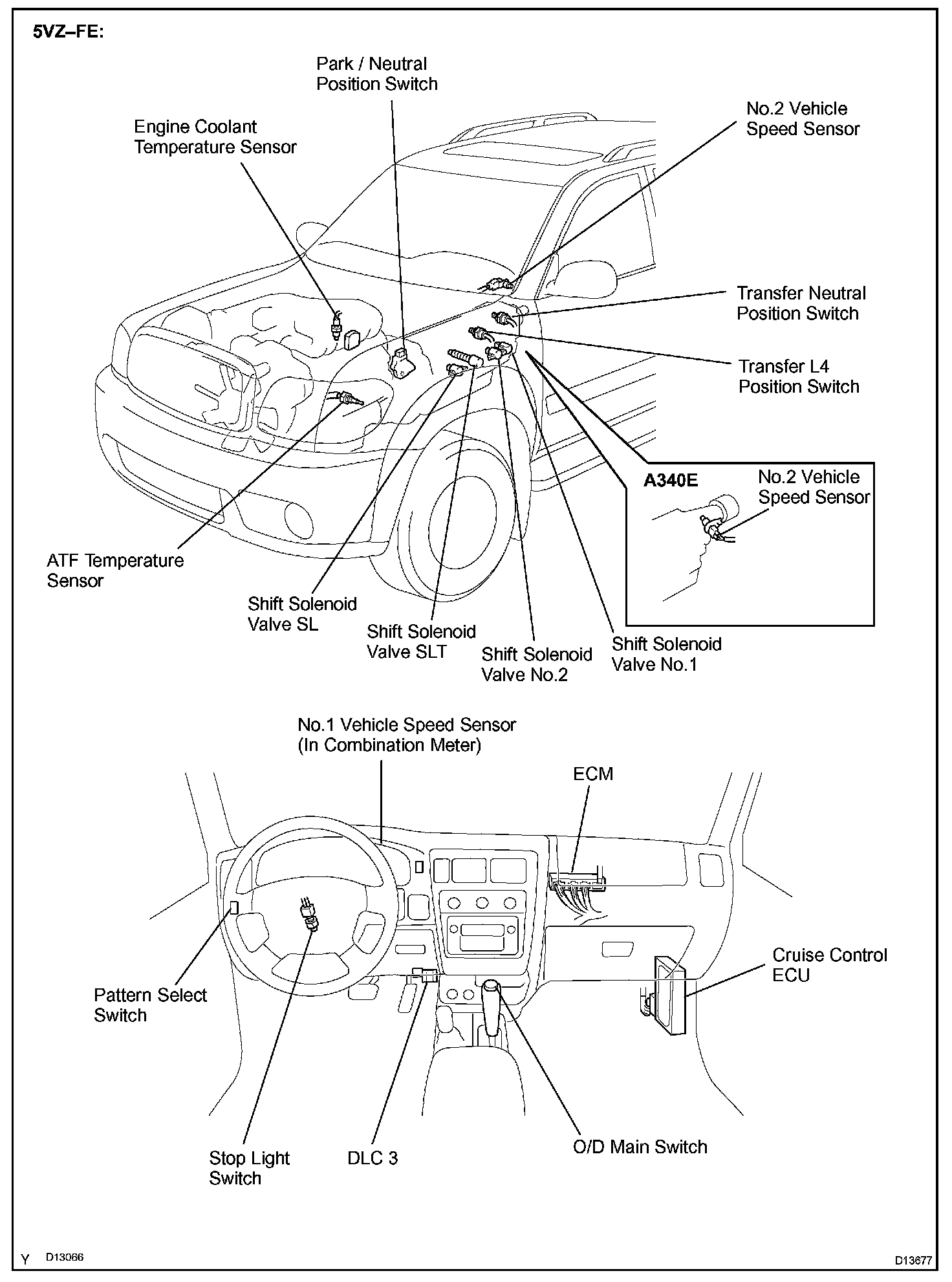 5VZ–FE:

Park / Neutral Position Switch

Engine Coolant Temperature Sensor

No.2 Vehicle Speed Sensor

Transfer Neutral Position Switch

Transfer L4 Position Switch

A340E

No.2 Vehicle Speed Sensor

ATF Temperature Sensor

Shift Solenoid Valve SL

Shift Solenoid Valve SLT

Shift Solenoid Valve No.2

Shift Solenoid Valve No.1

No.1 Vehicle Speed Sensor (In Combination Meter)

ECM

Cruise Control ECU

Pattern Select Switch

Stop Light Switch

DLC 3

O/D Main Switch

Y D13066

D13677