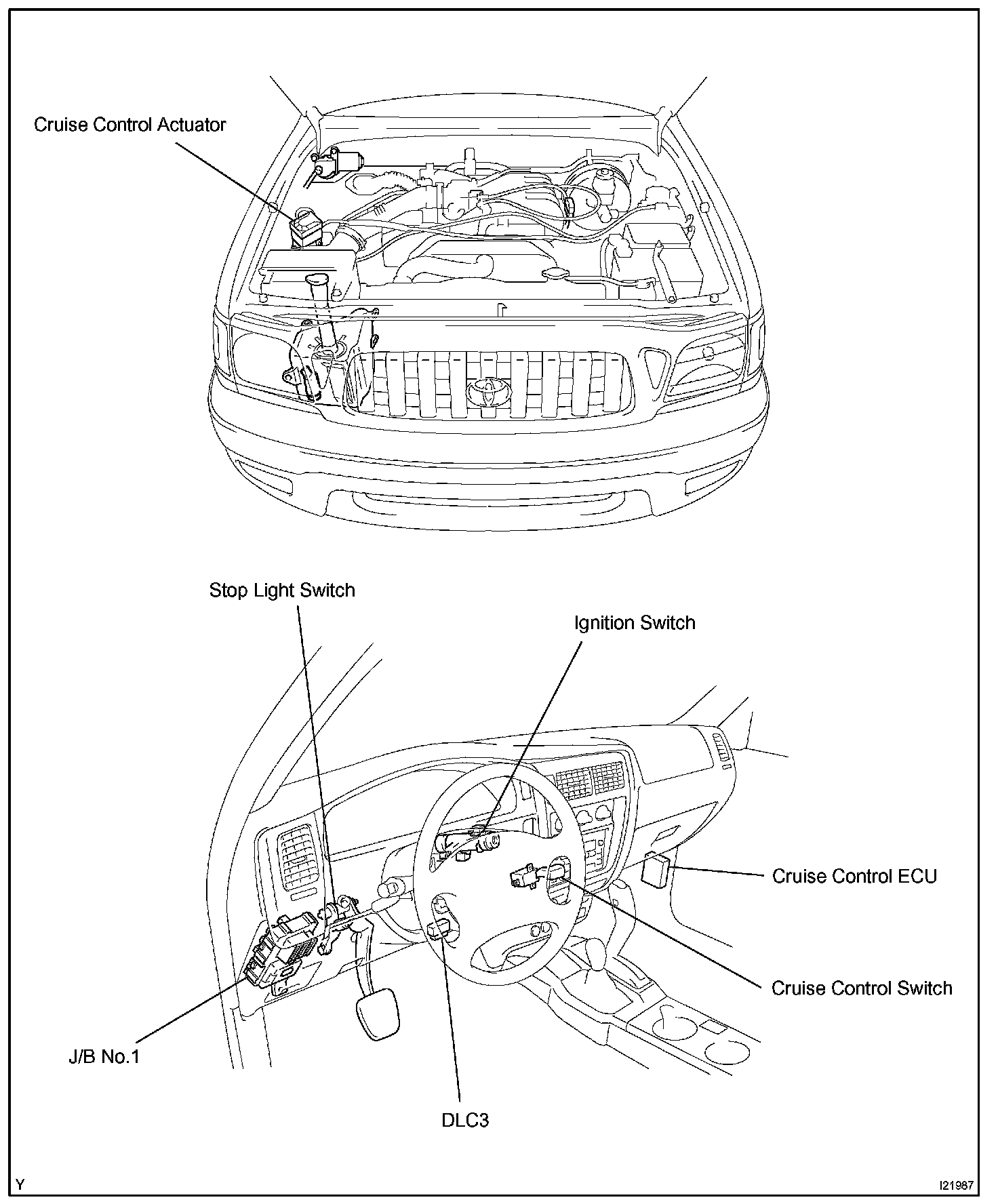 Cruise Control Actuator

Stop Light Switch

Ignition Switch

Cruise Control ECU

Cruise Control Switch

J/B No.1

DLC3

Y

I21987