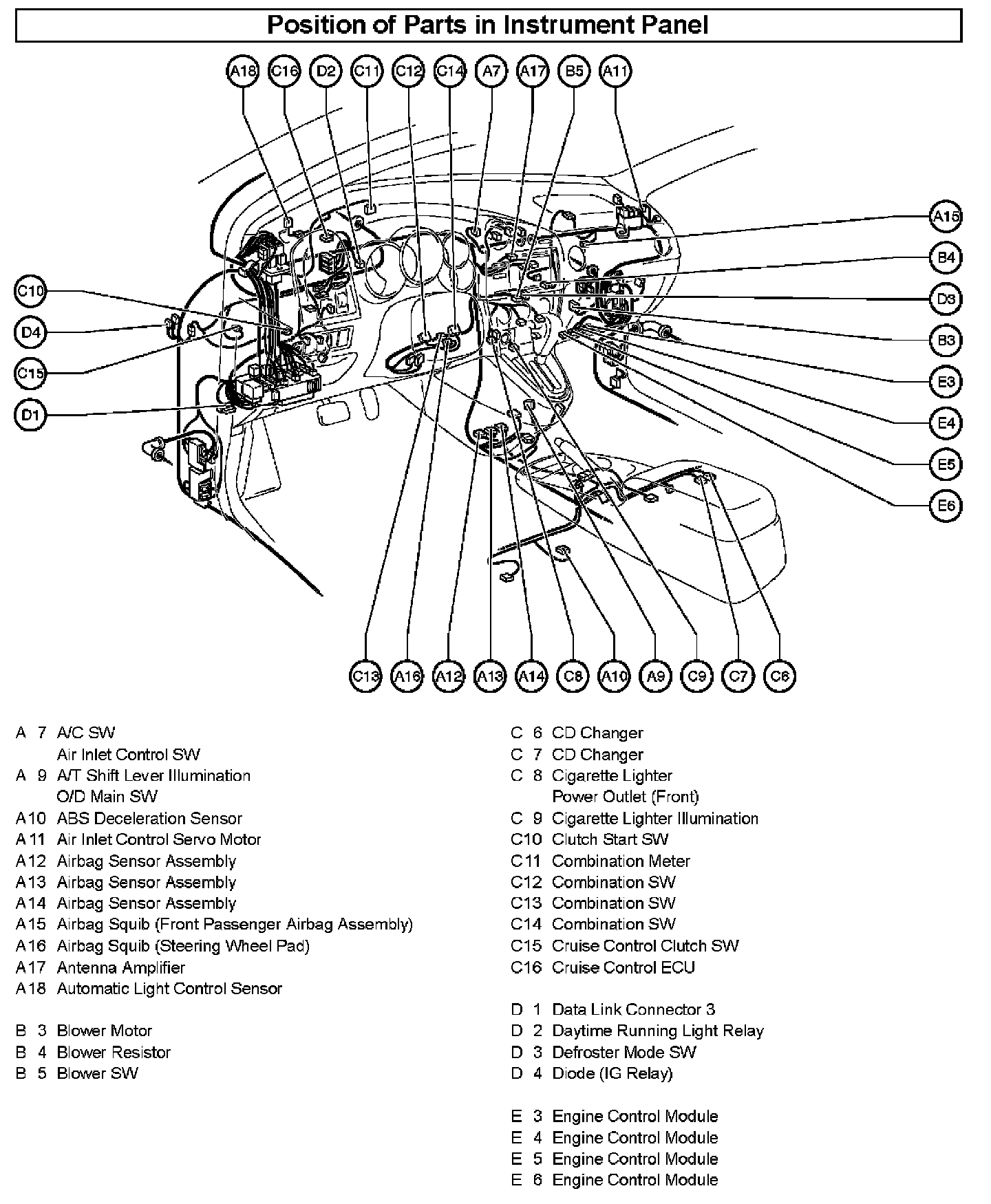 Position of Parts in Instrument Panel

A18 C16 D2 C11 C12 C14 A7 A17 B5 A11

A15
B4
D3
B3
E3
E4
E5
E6

C10
D4
C15
D1

C13 A16 A12 A13 A14 C8 A10 A9 C9 C7 C6

A 7 A/C SW
Air Inlet Control SW
A 9 A/T Shift Lever Illumination
O/D Main SW
A10 ABS Deceleration Sensor
A11 Air Inlet Control Servo Motor
A12 Airbag Sensor Assembly
A13 Airbag Sensor Assembly
A14 Airbag Sensor Assembly
A15 Airbag Squib (Front Passenger Airbag Assembly)
A16 Airbag Squib (Steering Wheel Pad)
A17 Antenna Amplifier
A18 Automatic Light Control Sensor

B 3 Blower Motor
B 4 Blower Resistor
B 5 Blower SW

C 6 CD Changer
C 7 CD Changer
C 8 Cigarette Lighter
Power Outlet (Front)
C 9 Cigarette Lighter Illumination
C10 Clutch Start SW
C11 Combination Meter
C12 Combination SW
C13 Combination SW
C14 Combination SW
C15 Cruise Control Clutch SW
C16 Cruise Control ECU

D 1 Data Link Connector 3
D 2 Daytime Running Light Relay
D 3 Defroster Mode SW
D 4 Diode (IG Relay)

E 3 Engine Control Module
E 4 Engine Control Module
E 5 Engine Control Module
E 6 Engine Control Module