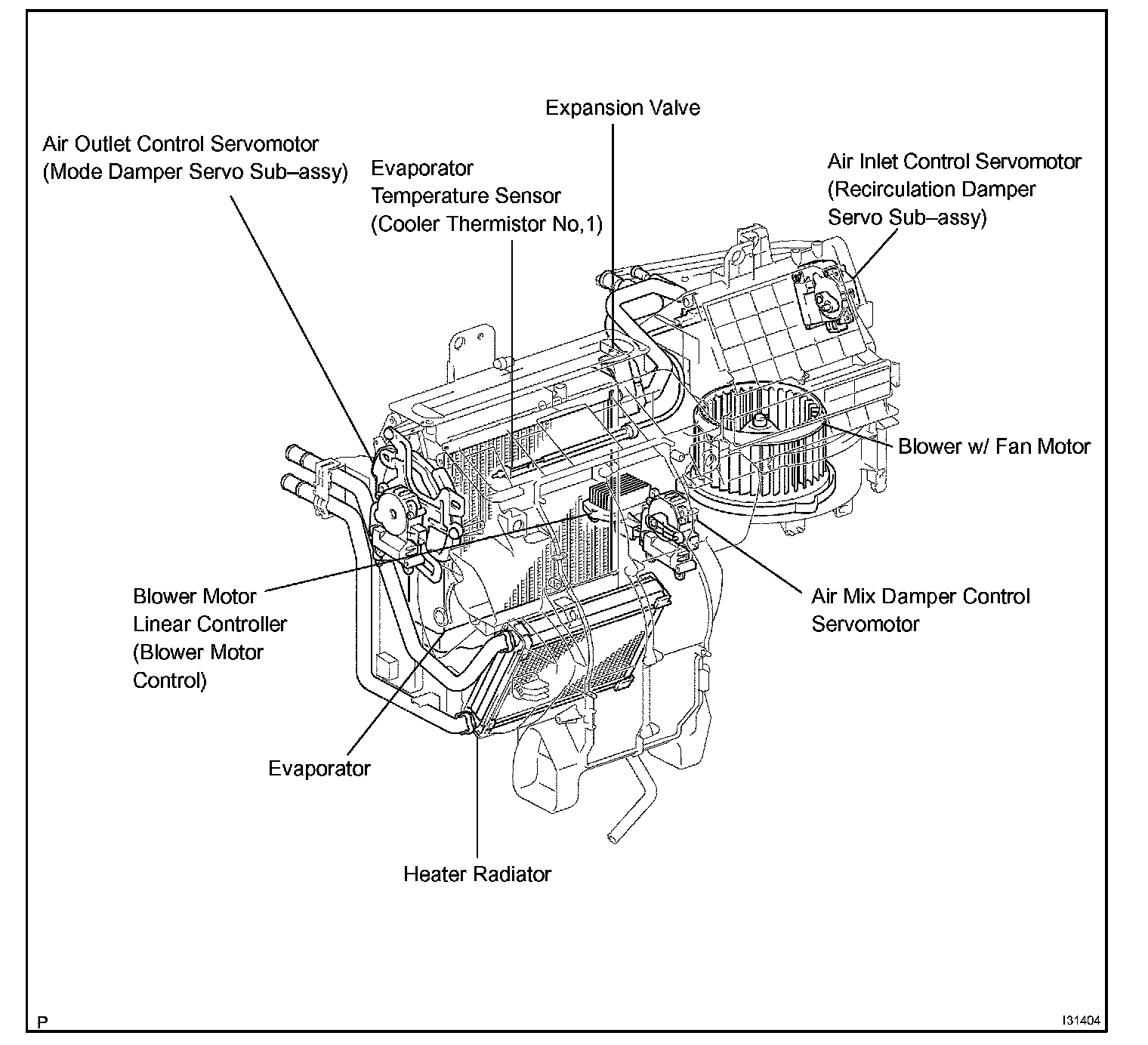 Expansion Valve

Air Outlet Control Servomotor
(Mode Damper Servo Sub–assy)

Evaporator
Temperature Sensor
(Cooler Thermistor No,1)

Air Inlet Control Servomotor
(Recirculation Damper
Servo Sub–assy)

Blower w/ Fan Motor

Blower Motor
Linear Controller
(Blower Motor
Control)

Air Mix Damper Control
Servomotor

Evaporator

Heater Radiator

P

I31404