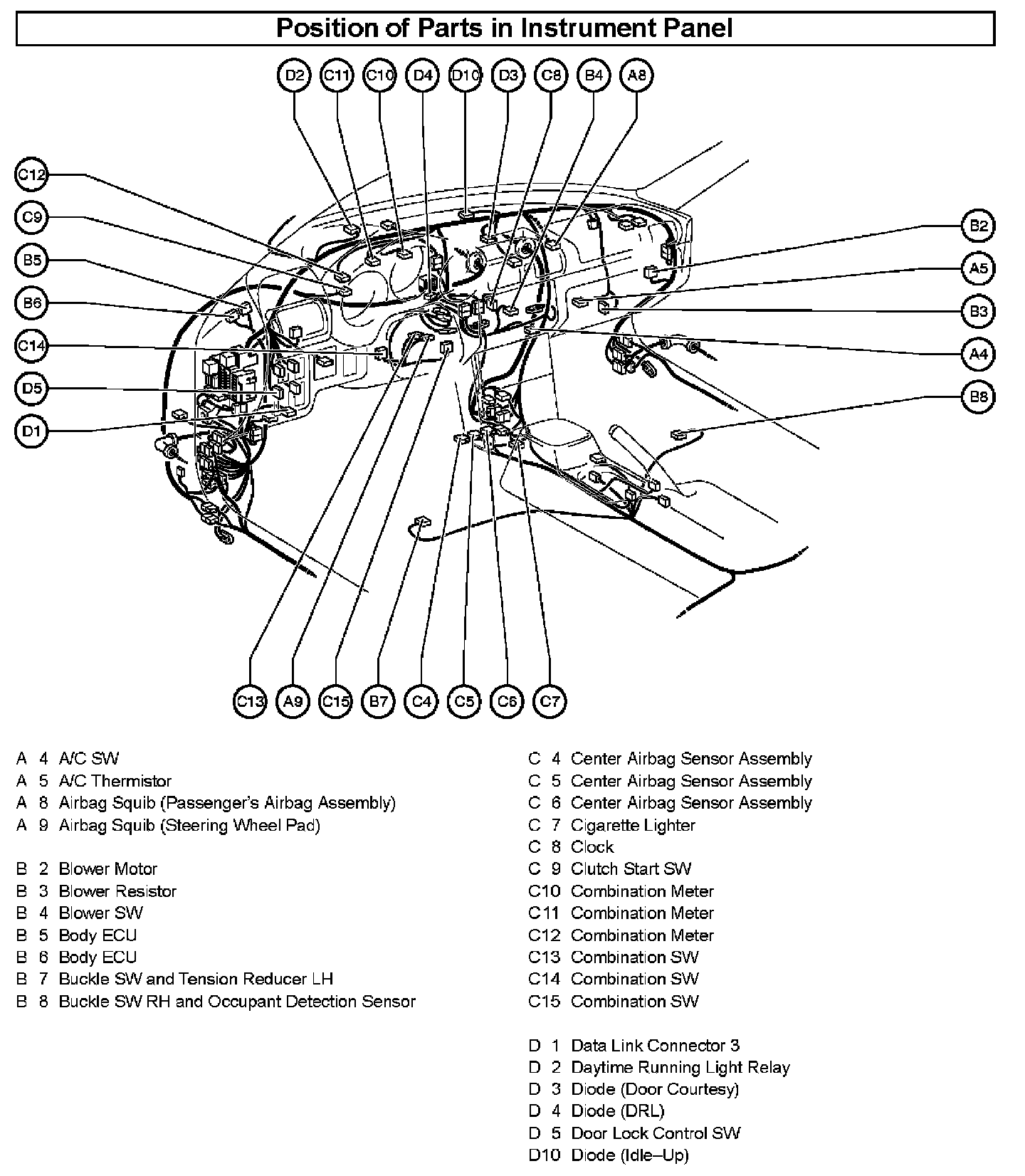 Position of Parts in Instrument Panel

D2 C11 C10 D4 D10 D3 C8 B4 A8

C12
C9
B5
B6
C14
D5
D1

B2
A5
B3
A4
B8

C13 A9 C15 B7 C4 C5 C6 C7

A 4 A/C SW
A 5 A/C Thermistor
A 8 Airbag Squib (Passenger's Airbag Assembly)
A 9 Airbag Squib (Steering Wheel Pad)

B 2 Blower Motor
B 3 Blower Resistor
B 4 Blower SW
B 5 Body ECU
B 6 Body ECU
B 7 Buckle SW and Tension Reducer LH
B 8 Buckle SW RH and Occupant Detection Sensor

C 4 Center Airbag Sensor Assembly
C 5 Center Airbag Sensor Assembly
C 6 Center Airbag Sensor Assembly
C 7 Cigarette Lighter
C 8 Clock
C 9 Clutch Start SW
C10 Combination Meter
C11 Combination Meter
C12 Combination Meter
C13 Combination SW
C14 Combination SW
C15 Combination SW

D 1 Data Link Connector 3
D 2 Daytime Running Light Relay
D 3 Diode (Door Courtesy)
D 4 Diode (DRL)
D 5 Door Lock Control SW
D10 Diode (Idle–Up)