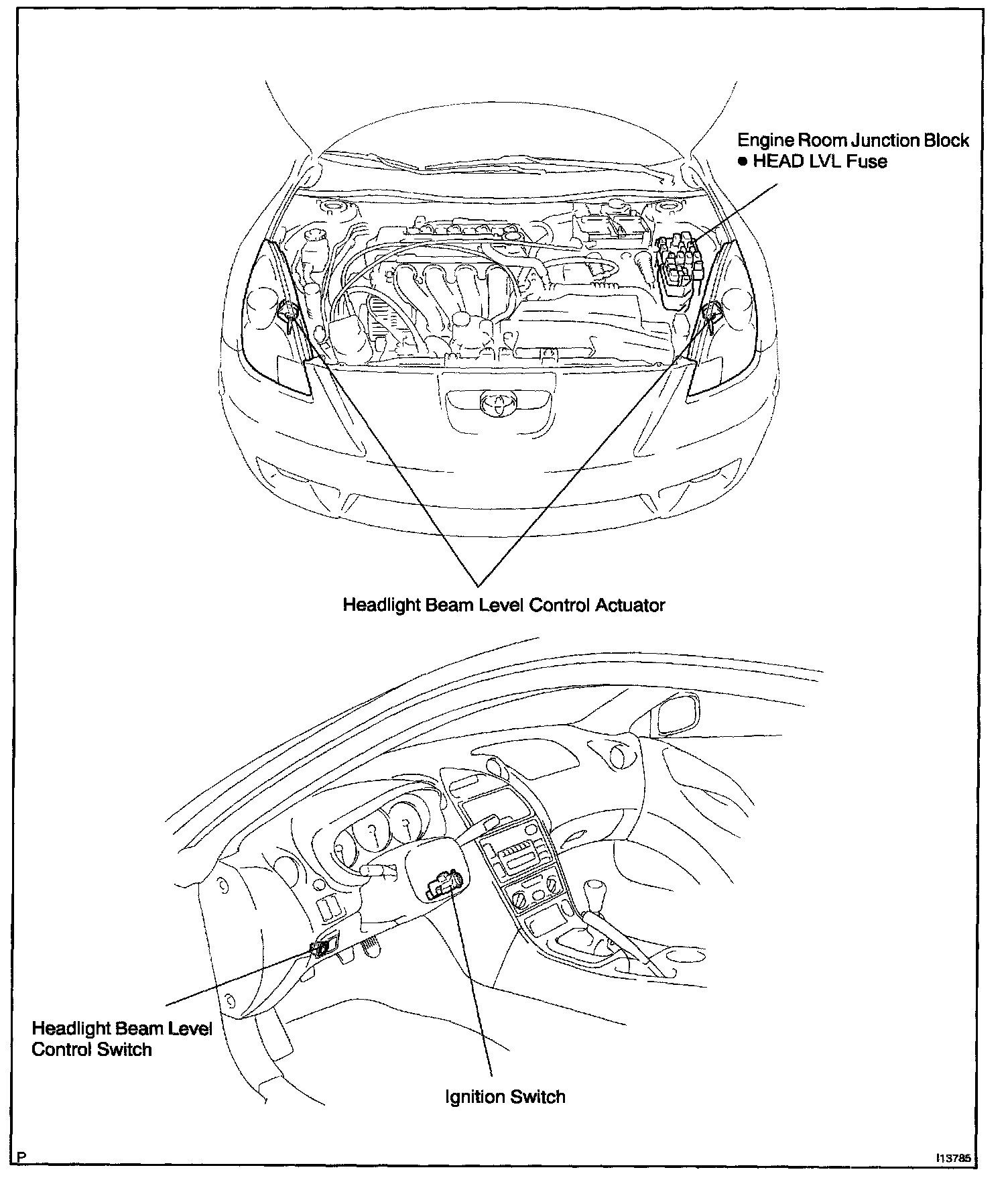 Engine Room Junction Block
● HEAD LVL Fuse

Headlight Beam Level Control Actuator

Headlight Beam Level Control Switch

Ignition Switch

P

I13785