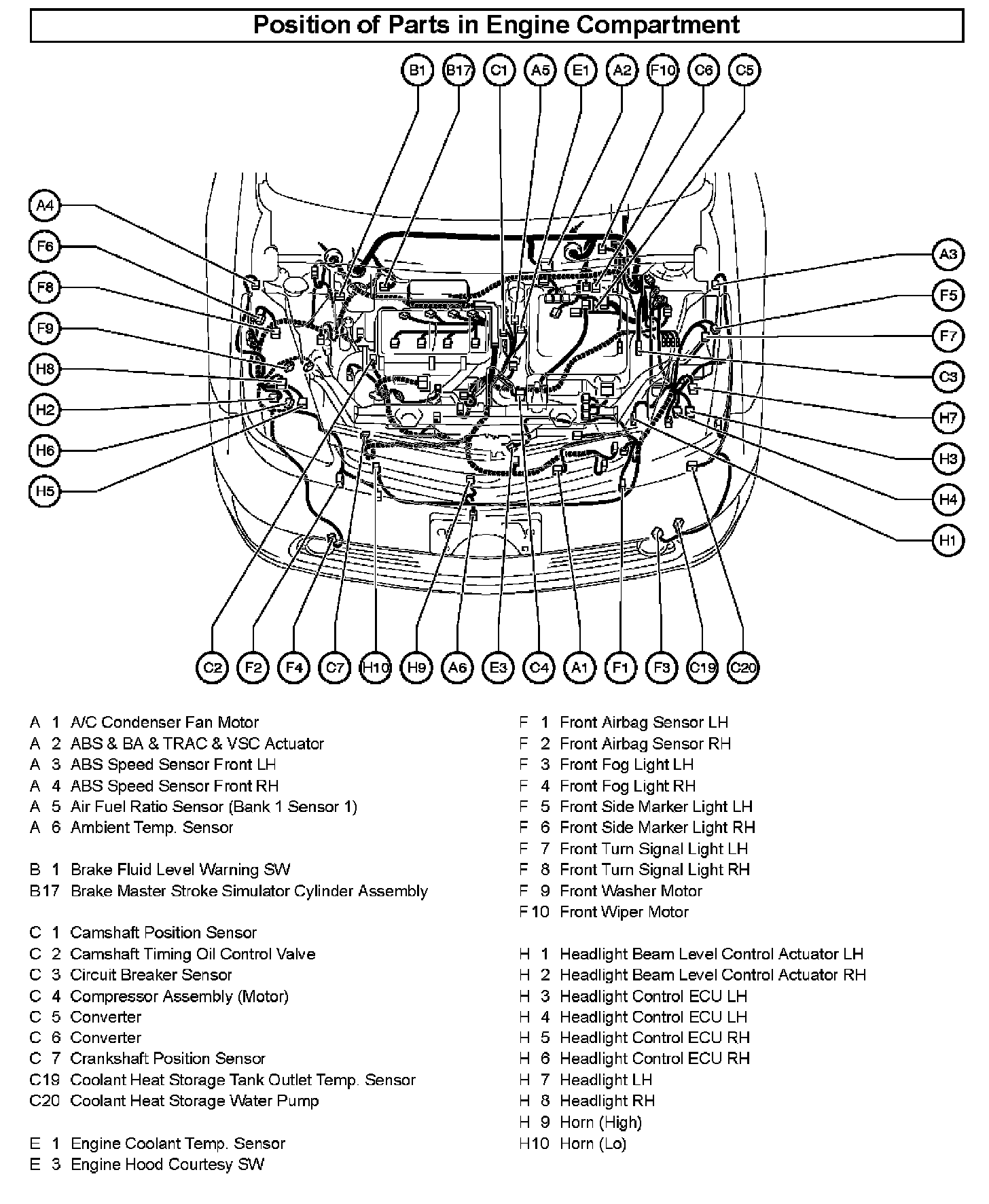 Position of Parts in Engine Compartment

B1 B17 C1 A5 E1 A2 F10 C6 C5

A4
F6
F8
F9
H8
H2
H6
H5

A3
F5
F7
C3
H7
H3
H4
H1

C2 F2 F4 C7 H10 H9 A6 E3 C4 A1 F1 F3 C19 C20

A 1 A/C Condenser Fan Motor
A 2 ABS & BA & TRAC & VSC Actuator
A 3 ABS Speed Sensor Front LH
A 4 ABS Speed Sensor Front RH
A 5 Air Fuel Ratio Sensor (Bank 1 Sensor 1)
A 6 Ambient Temp. Sensor

B 1 Brake Fluid Level Warning SW
B17 Brake Master Stroke Simulator Cylinder Assembly

C 1 Camshaft Position Sensor
C 2 Camshaft Timing Oil Control Valve
C 3 Circuit Breaker Sensor
C 4 Compressor Assembly (Motor)
C 5 Converter
C 6 Converter
C 7 Crankshaft Position Sensor
C19 Coolant Heat Storage Tank Outlet Temp. Sensor
C20 Coolant Heat Storage Water Pump

E 1 Engine Coolant Temp. Sensor
E 3 Engine Hood Courtesy SW

F 1 Front Airbag Sensor LH
F 2 Front Airbag Sensor RH
F 3 Front Fog Light LH
F 4 Front Fog Light RH
F 5 Front Side Marker Light LH
F 6 Front Side Marker Light RH
F 7 Front Turn Signal Light LH
F 8 Front Turn Signal Light RH
F 9 Front Washer Motor
F10 Front Wiper Motor

H 1 Headlight Beam Level Control Actuator LH
H 2 Headlight Beam Level Control Actuator RH
H 3 Headlight Control ECU LH
H 4 Headlight Control ECU LH
H 5 Headlight Control ECU RH
H 6 Headlight Control ECU RH
H 7 Headlight LH
H 8 Headlight RH
H 9 Horn (High)
H10 Horn (Lo)