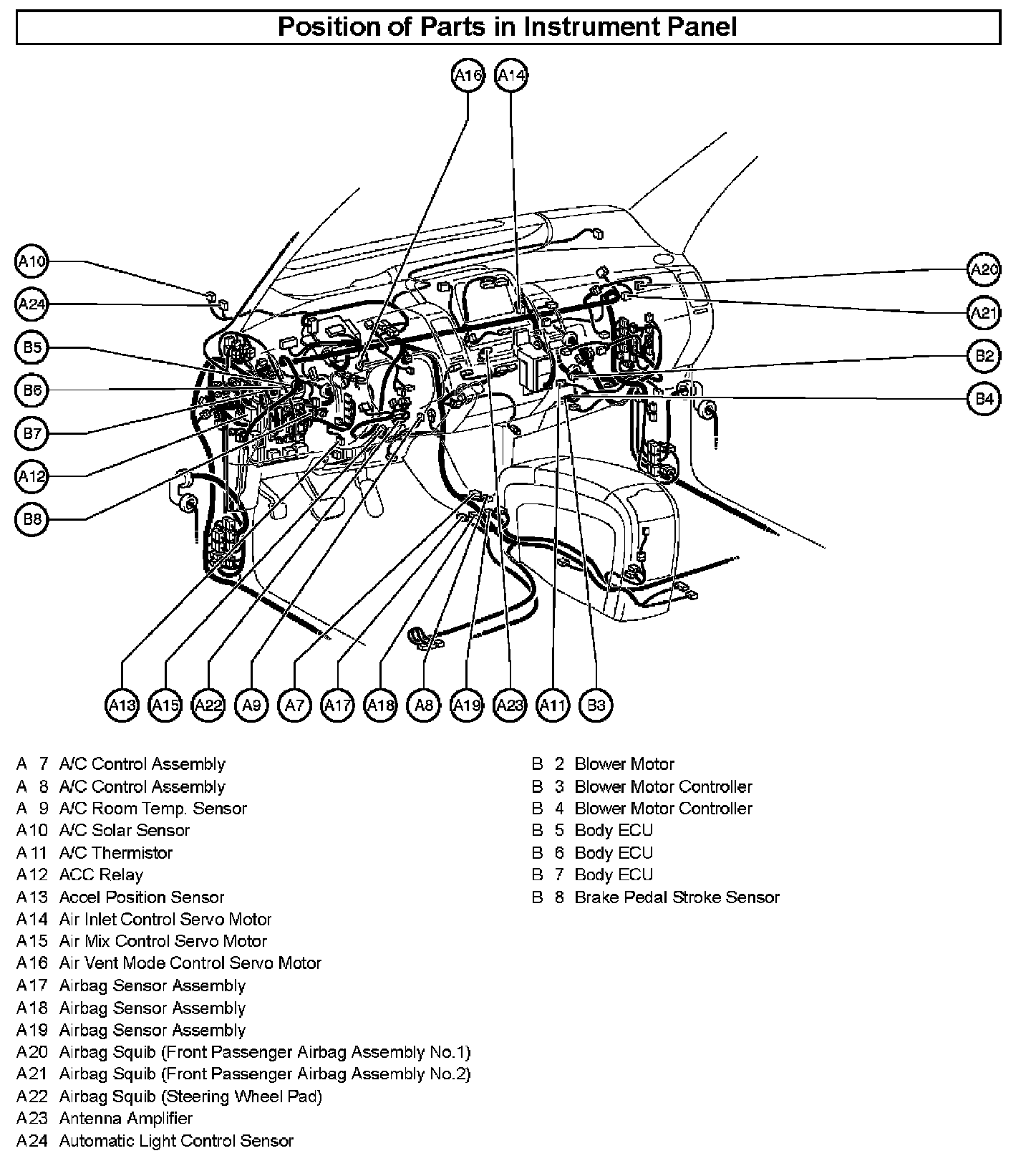 Position of Parts in Instrument Panel

A16 A14

A10
A24
B5
B6
B7
A12
B8

A20
A21
B2
B4

A13 A15 A22 A9 A7 A17 A18 A8 A19 A23 A11 B3

A 7 A/C Control Assembly
A 8 A/C Control Assembly
A 9 A/C Room Temp. Sensor
A10 A/C Solar Sensor
A11 A/C Thermistor
A12 ACC Relay
A13 Accel Position Sensor
A14 Air Inlet Control Servo Motor
A15 Air Mix Control Servo Motor
A16 Air Vent Mode Control Servo Motor
A17 Airbag Sensor Assembly
A18 Airbag Sensor Assembly
A19 Airbag Sensor Assembly
A20 Airbag Squib (Front Passenger Airbag Assembly No.1)
A21 Airbag Squib (Front Passenger Airbag Assembly No.2)
A22 Airbag Squib (Steering Wheel Pad)
A23 Antenna Amplifier
A24 Automatic Light Control Sensor

B 2 Blower Motor
B 3 Blower Motor Controller
B 4 Blower Motor Controller
B 5 Body ECU
B 6 Body ECU
B 7 Body ECU
B 8 Brake Pedal Stroke Sensor