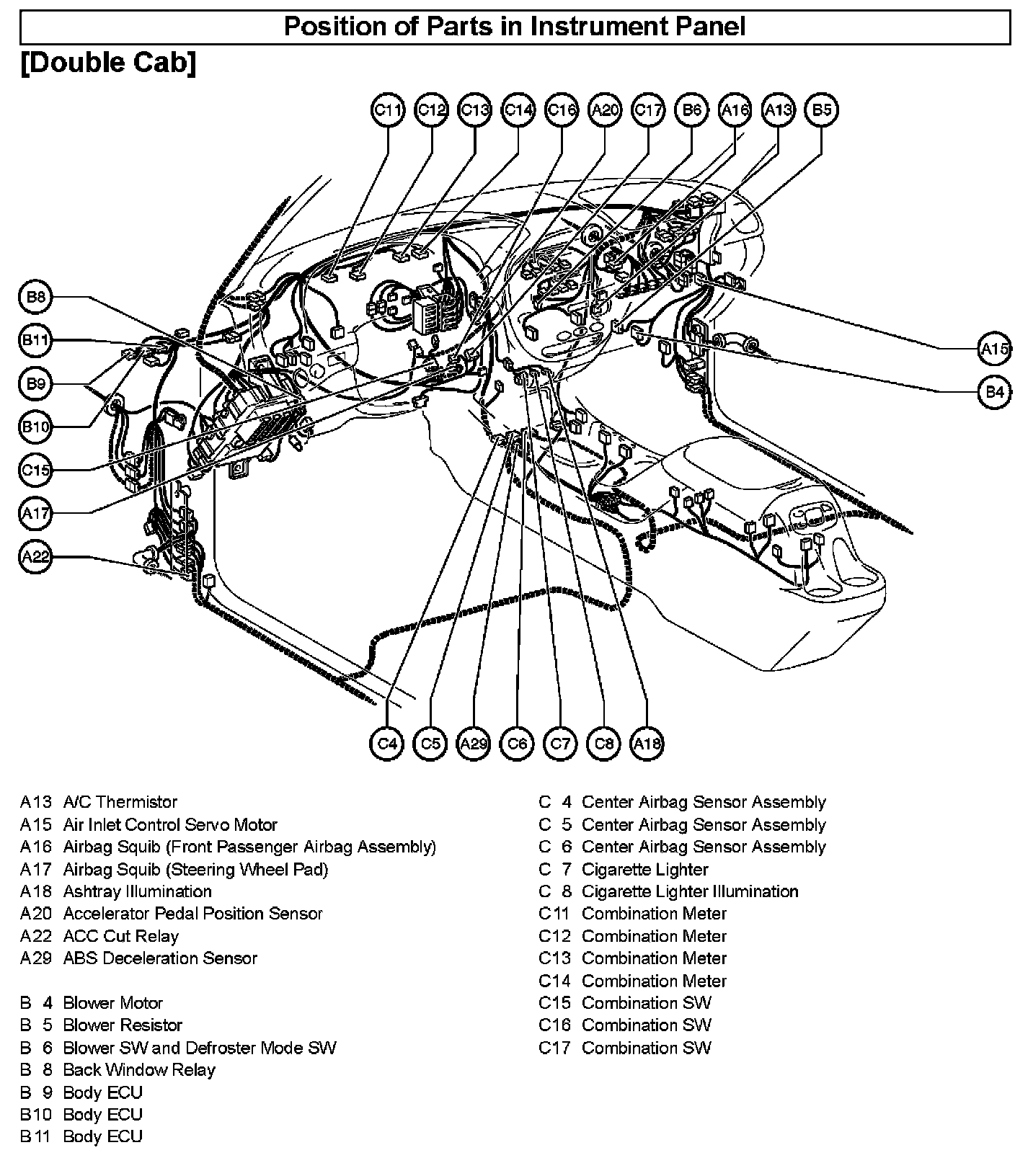 Position of Parts in Instrument Panel

[Double Cab]

C11 C12 C13 C14 C16 A20 C17 B6 A16 A13 B5

B8

B11

B9

B10

C15

A17

A22

A15

B4

C4 C5 A29 C6 C7 C8 A18

A13 A/C Thermistor
A15 Air Inlet Control Servo Motor
A16 Airbag Squib (Front Passenger Airbag Assembly)
A17 Airbag Squib (Steering Wheel Pad)
A18 Ashtray Illumination
A20 Accelerator Pedal Position Sensor
A22 ACC Cut Relay
A29 ABS Deceleration Sensor

B 4 Blower Motor
B 5 Blower Resistor
B 6 Blower SW and Defroster Mode SW
B 8 Back Window Relay
B 9 Body ECU
B10 Body ECU
B11 Body ECU

C 4 Center Airbag Sensor Assembly
C 5 Center Airbag Sensor Assembly
C 6 Center Airbag Sensor Assembly
C 7 Cigarette Lighter
C 8 Cigarette Lighter Illumination
C11 Combination Meter
C12 Combination Meter
C13 Combination Meter
C14 Combination Meter
C15 Combination SW
C16 Combination SW
C17 Combination SW