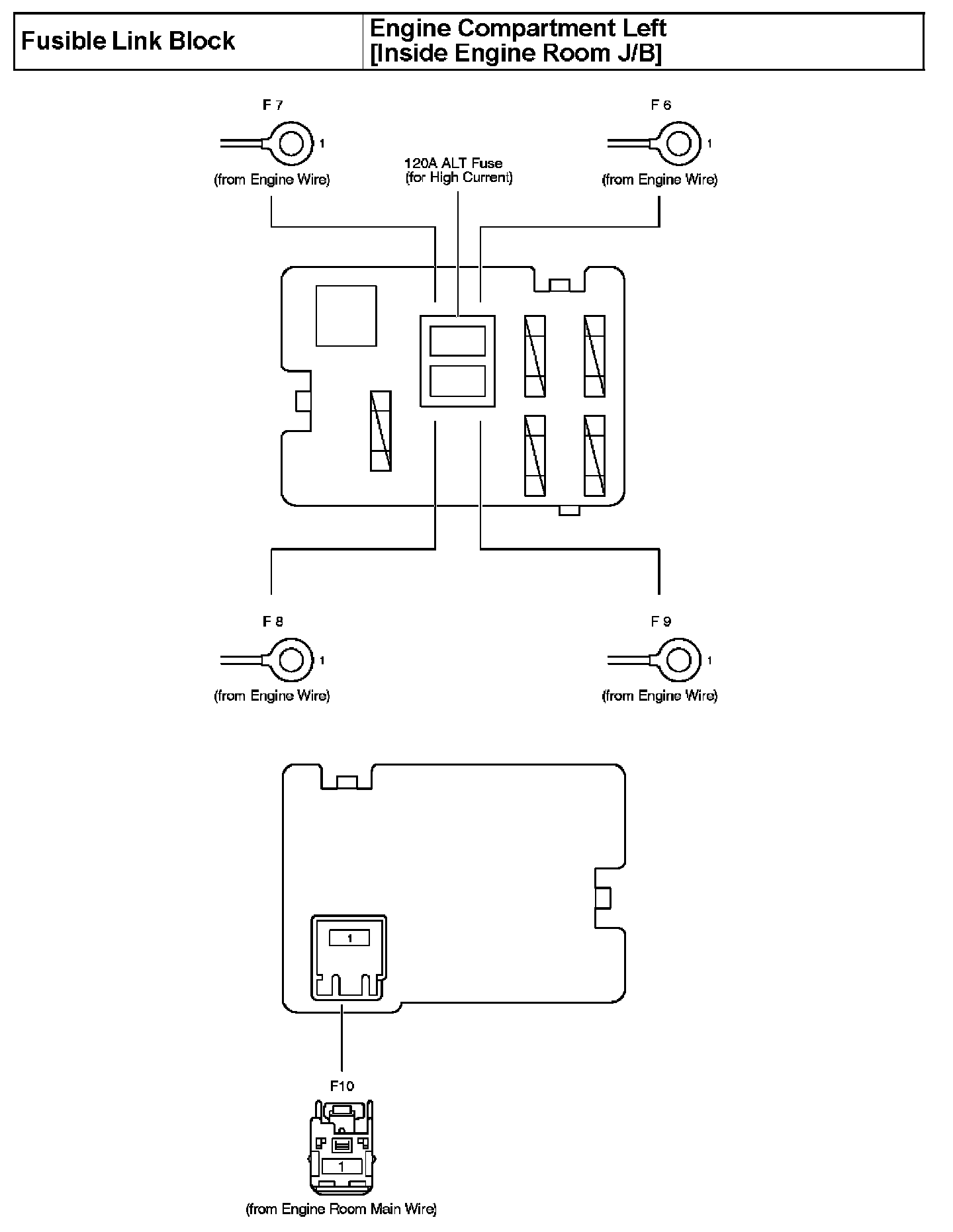 | Fusible Link Block | Engine Compartment Left [Inside Engine Room J/B] |
|---|---|

F 7

1

(from Engine Wire)

120A ALT Fuse
(for High Current)

F 6

1

(from Engine Wire)

F 8

1

(from Engine Wire)

F 9

1

(from Engine Wire)

1

F10

1

(from Engine Room Main Wire)