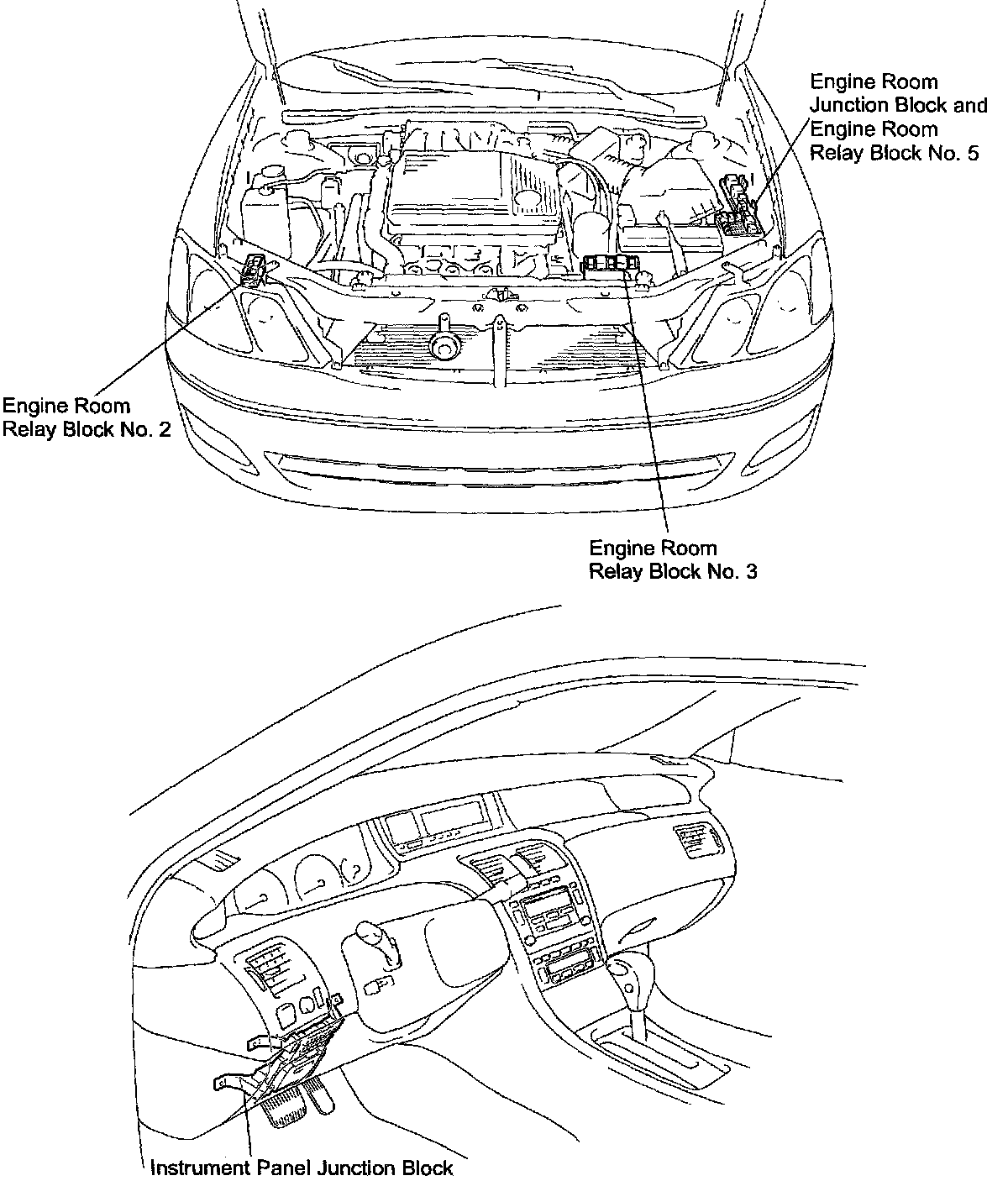 Engine Room Junction Block and Engine Room Relay Block No. 5

Engine Room Relay Block No. 2

Engine Room Relay Block No. 3

Instrument Panel Junction Block