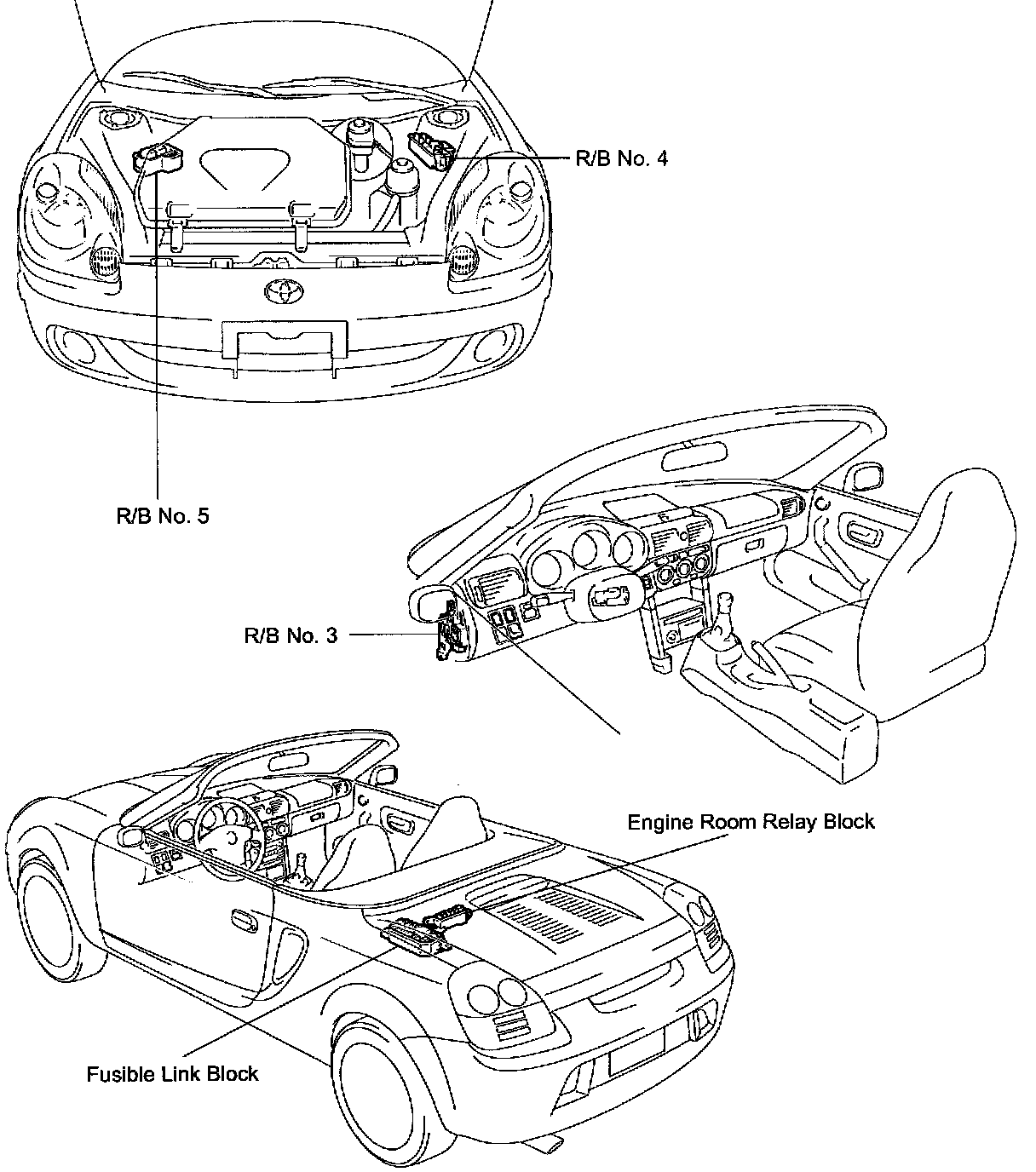 R/B No. 4

R/B No. 5

R/B No. 3

Engine Room Relay Block

Fusible Link Block