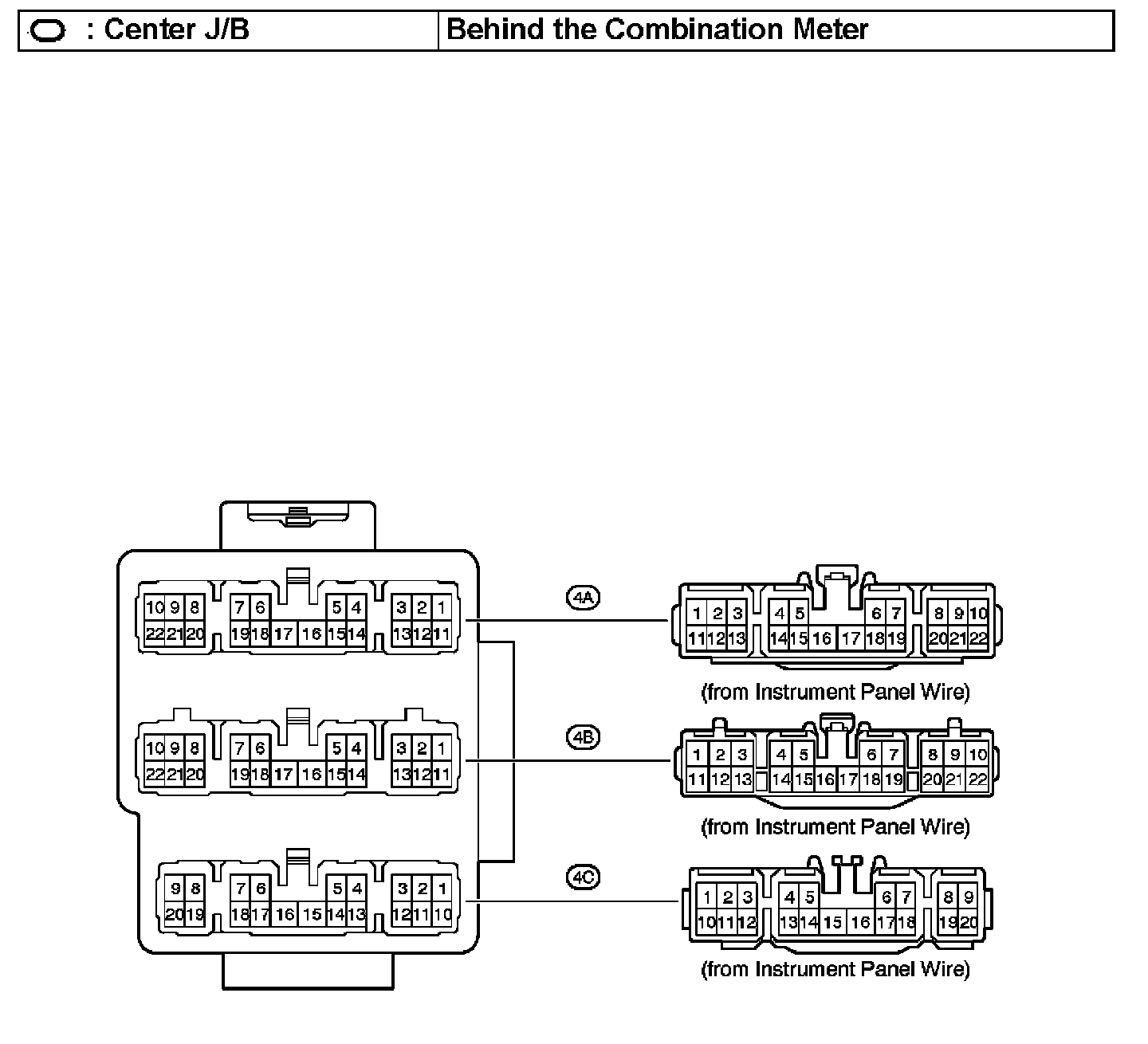 | : Center J/B | Behind the Combination Meter |
|---|---|

10 9 8 7 6 5 4 3 2 1
22 21 20 19 18 17 16 15 14 13 12 11

4A

1 2 3 4 5 6 7 8 9 10
11 12 13 14 15 16 17 18 19 20 21 22

(from Instrument Panel Wire)

10 9 8 7 6 5 4 3 2 1
22 21 20 19 18 17 16 15 14 13 12 11

4B

1 2 3 4 5 6 7 8 9 10
11 12 13 14 15 16 17 18 19 20 21 22

(from Instrument Panel Wire)

9 8 7 6 5 4 3 2 1
20 19 18 17 16 15 14 13 12 11 10

4C

1 2 3 4 5 6 7 8 9
10 11 12 13 14 15 16 17 18 19 20

(from Instrument Panel Wire)