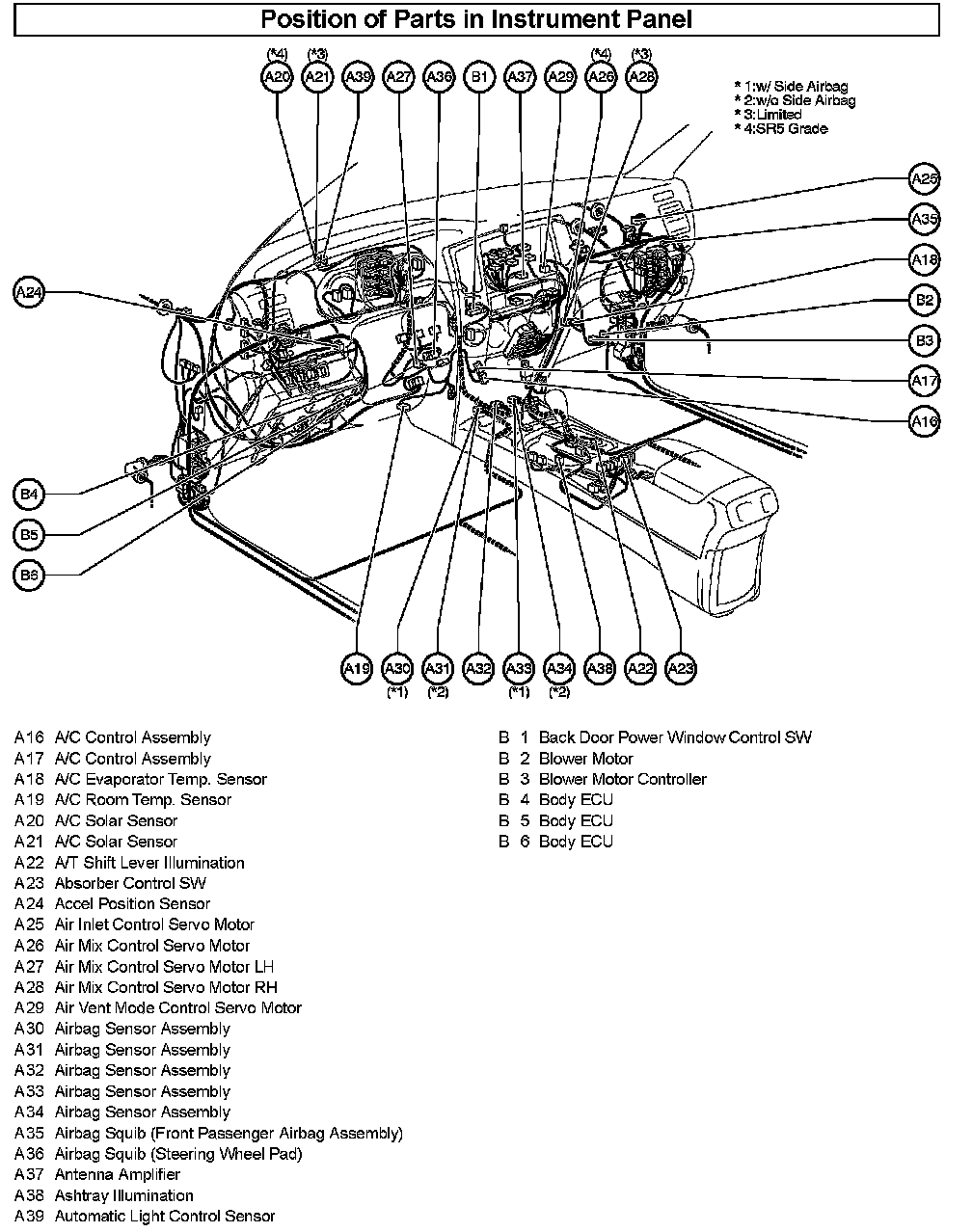 Position of Parts in Instrument Panel

(*4) A20
(*3) A21
A39
A27
A36
B1
A37
A29
(*4) A26
(*3) A28

* 1:w/ Side Airbag
* 2:w/o Side Airbag
* 3:Limited
* 4:SR5 Grade

A25
A35
A18
B2
B3
A17
A16
A24
B4
B5
B6

A19
A30 (*1)
A31 (*2)
A32
A33 (*1)
A34 (*2)
A38
A22
A23

A16 A/C Control Assembly
A17 A/C Control Assembly
A18 A/C Evaporator Temp. Sensor
A19 A/C Room Temp. Sensor
A20 A/C Solar Sensor
A21 A/C Solar Sensor
A22 A/T Shift Lever Illumination
A23 Absorber Control SW
A24 Accel Position Sensor
A25 Air Inlet Control Servo Motor
A26 Air Mix Control Servo Motor
A27 Air Mix Control Servo Motor LH
A28 Air Mix Control Servo Motor RH
A29 Air Vent Mode Control Servo Motor
A30 Airbag Sensor Assembly
A31 Airbag Sensor Assembly
A32 Airbag Sensor Assembly
A33 Airbag Sensor Assembly
A34 Airbag Sensor Assembly
A35 Airbag Squib (Front Passenger Airbag Assembly)
A36 Airbag Squib (Steering Wheel Pad)
A37 Antenna Amplifier
A38 Ashtray Illumination
A39 Automatic Light Control Sensor

B 1 Back Door Power Window Control SW
B 2 Blower Motor
B 3 Blower Motor Controller
B 4 Body ECU
B 5 Body ECU
B 6 Body ECU