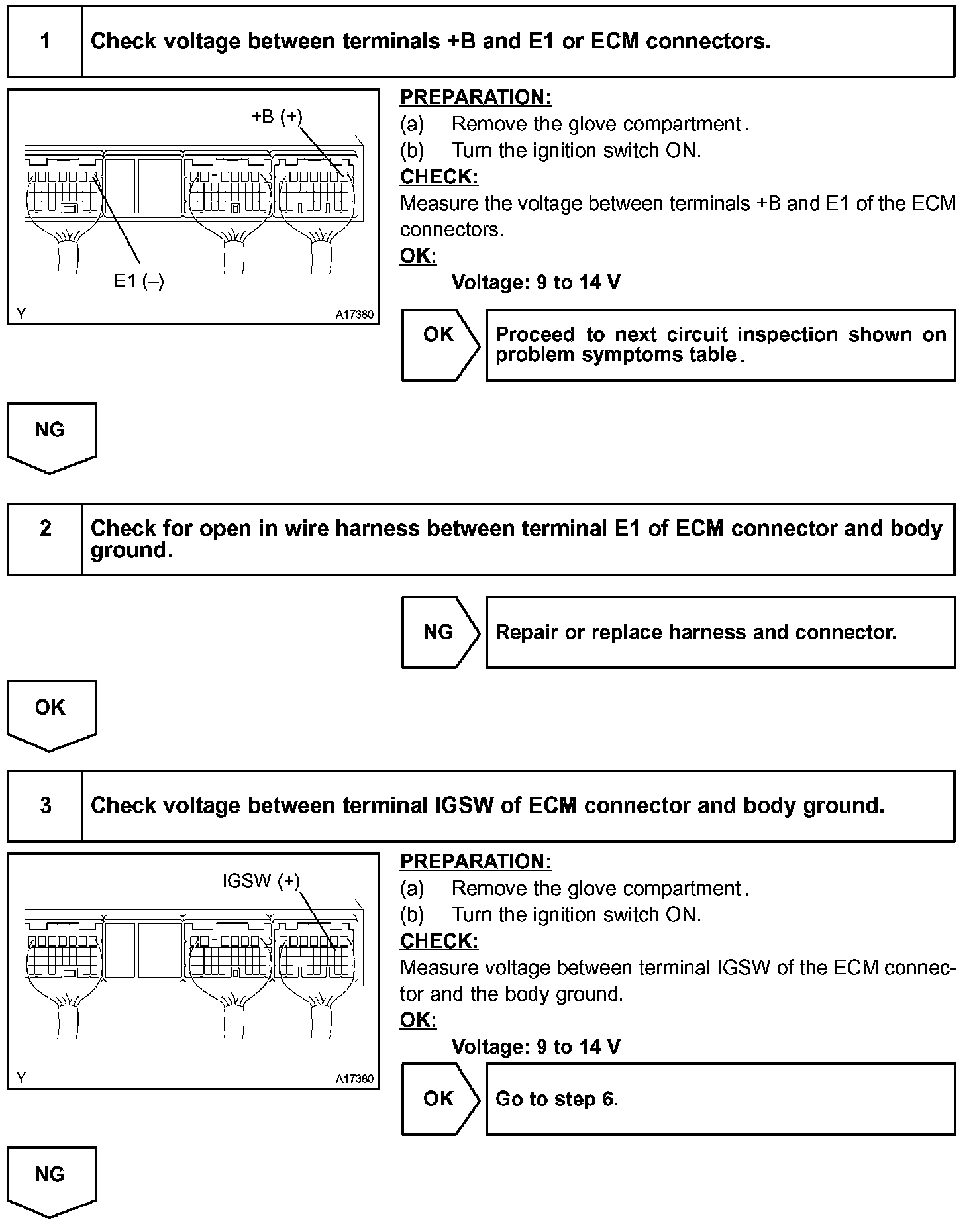 1 Check voltage between terminals +B and E1 or ECM connectors.

+B (+)

E1 (–)

Y A17380

PREPARATION:
(a) Remove the glove compartment.
(b) Turn the ignition switch ON.
CHECK:
Measure the voltage between terminals +B and E1 of the ECM connectors.
OK:
Voltage: 9 to 14 V

OK Proceed to next circuit inspection shown on problem symptoms table.

NG

2 Check for open in wire harness between terminal E1 of ECM connector and body ground.

NG Repair or replace harness and connector.

OK

3 Check voltage between terminal IGSW of ECM connector and body ground.

IGSW (+)

Y A17380

PREPARATION:
(a) Remove the glove compartment.
(b) Turn the ignition switch ON.
CHECK:
Measure voltage between terminal IGSW of the ECM connector and the body ground.
OK:
Voltage: 9 to 14 V

OK Go to step 6.

NG