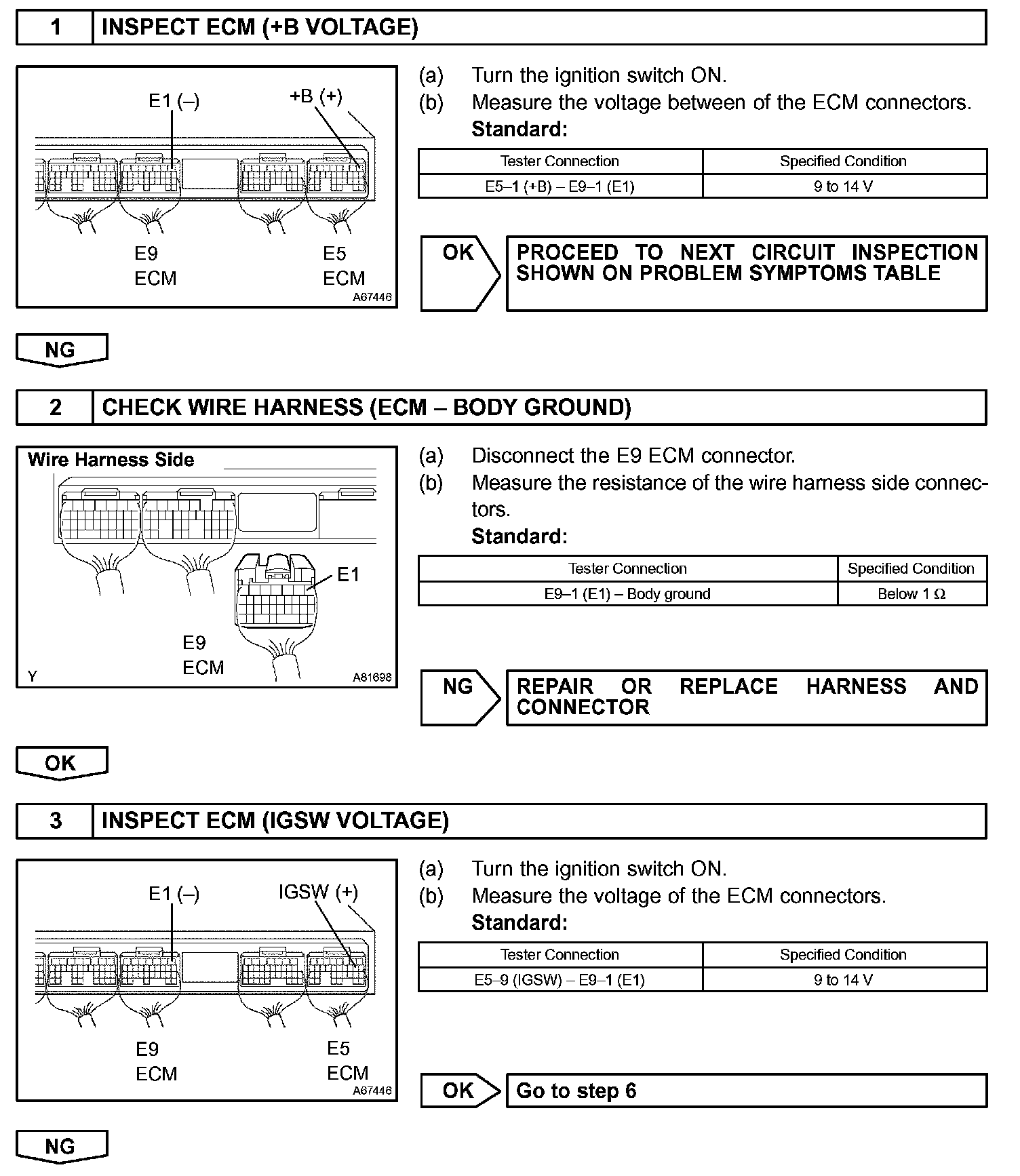 1 INSPECT ECM (+B VOLTAGE)

E1 (–)
+B (+)
E9
ECM
E5
ECM
A67446

(a) Turn the ignition switch ON.
(b) Measure the voltage between of the ECM connectors.
Standard:

| Tester Connection | Specified Condition |
|---|---|
| E5–1 (+B) – E9–1 (E1) | 9 to 14 V |

OK
PROCEED TO NEXT CIRCUIT INSPECTION SHOWN ON PROBLEM SYMPTOMS TABLE

NG

2 CHECK WIRE HARNESS (ECM – BODY GROUND)

Wire Harness Side
E1
E9
ECM
Y
A81698

(a) Disconnect the E9 ECM connector.
(b) Measure the resistance of the wire harness side connectors.
Standard:

| Tester Connection | Specified Condition |
|---|---|
| E9–1 (E1) – Body ground | Below 1 Ω |

NG
REPAIR OR REPLACE HARNESS AND CONNECTOR

OK

3 INSPECT ECM (IGSW VOLTAGE)

E1 (–)
IGSW (+)
E9
ECM
E5
ECM
A67446

(a) Turn the ignition switch ON.
(b) Measure the voltage of the ECM connectors.
Standard:

| Tester Connection | Specified Condition |
|---|---|
| E5–9 (IGSW) – E9–1 (E1) | 9 to 14 V |

OK
Go to step 6

NG