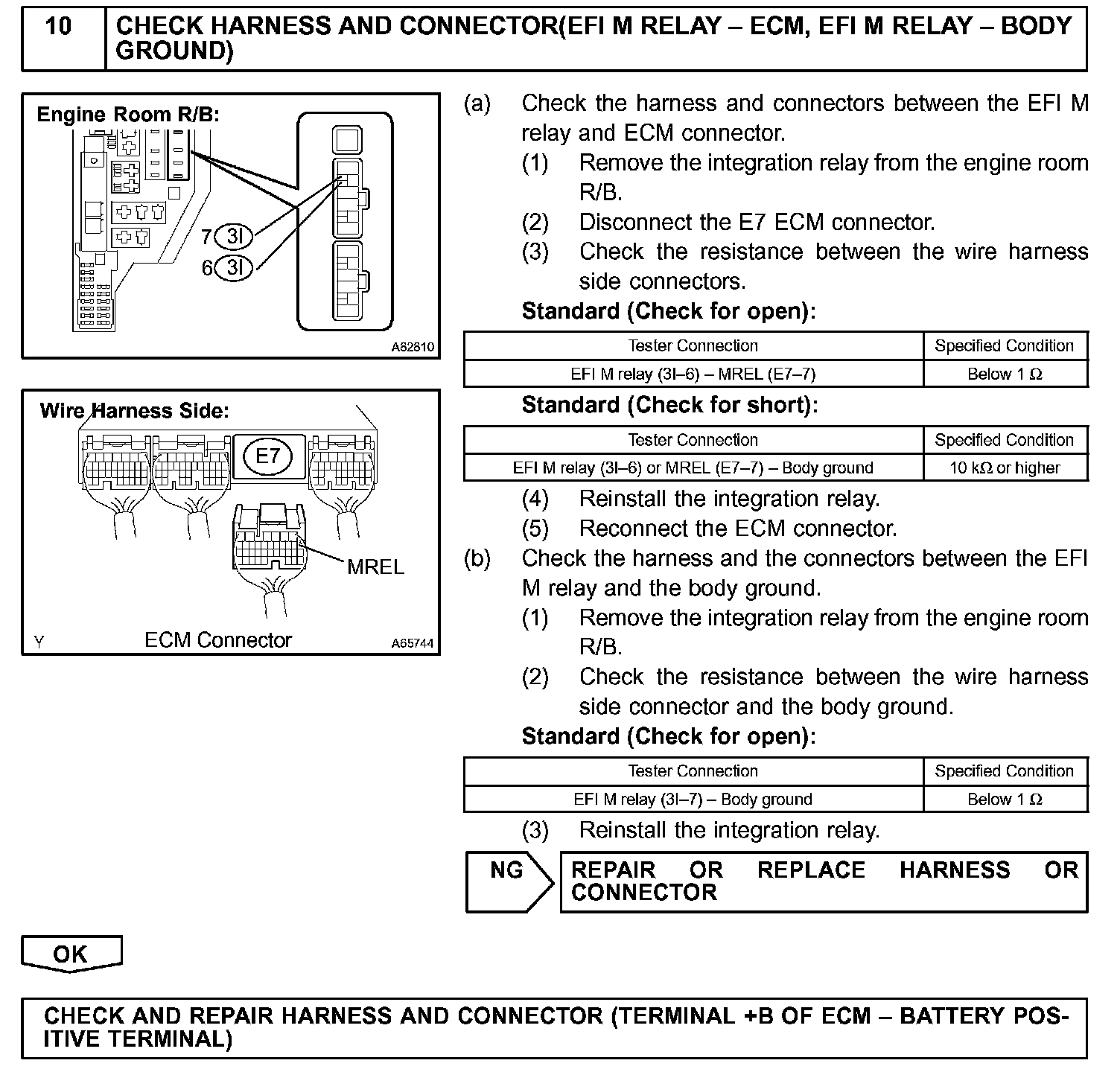 10 CHECK HARNESS AND CONNECTOR(EFI M RELAY – ECM, EFI M RELAY – BODY GROUND)

Engine Room R/B:

7 3I
6 3I

A82810

Wire Harness Side:

E7

MREL

Y ECM Connector A65744

(a) Check the harness and connectors between the EFI M relay and ECM connector.
(1) Remove the integration relay from the engine room R/B.
(2) Disconnect the E7 ECM connector.
(3) Check the resistance between the wire harness side connectors.
Standard (Check for open):

| Tester Connection | Specified Condition |
|---|---|
| EFI M relay (3I–6) – MREL (E7–7) | Below 1 Ω |

Standard (Check for short):

| Tester Connection | Specified Condition |
|---|---|
| EFI M relay (3I–6) or MREL (E7–7) – Body ground | 10 kΩ or higher |

(4) Reinstall the integration relay.
(5) Reconnect the ECM connector.
(b) Check the harness and the connectors between the EFI M relay and the body ground.
(1) Remove the integration relay from the engine room R/B.
(2) Check the resistance between the wire harness side connector and the body ground.
Standard (Check for open):

| Tester Connection | Specified Condition |
|---|---|
| EFI M relay (3I–7) – Body ground | Below 1 Ω |

(3) Reinstall the integration relay.

NG REPAIR OR REPLACE HARNESS OR CONNECTOR

OK

CHECK AND REPAIR HARNESS AND CONNECTOR (TERMINAL +B OF ECM – BATTERY POSITIVE TERMINAL)