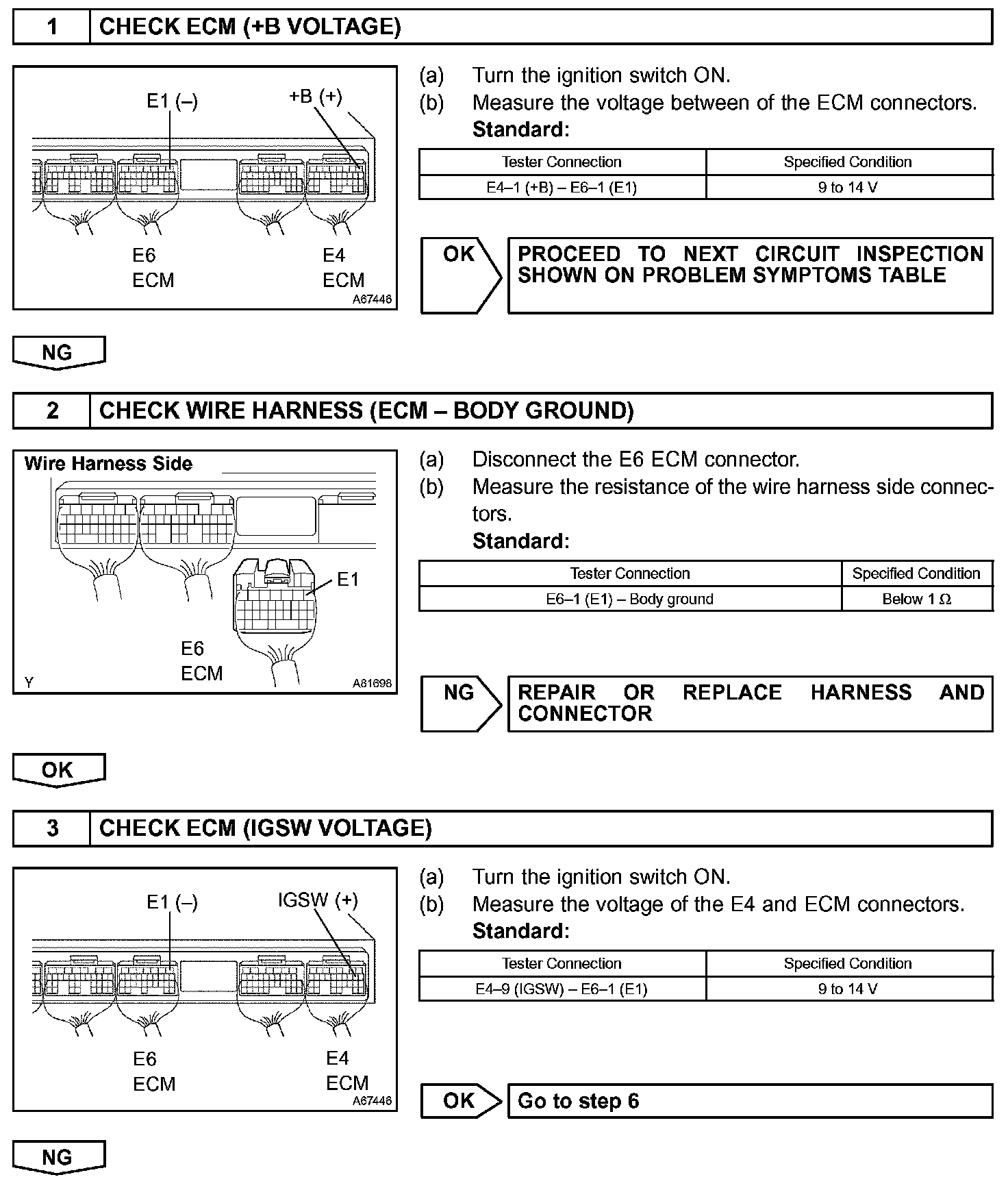 1 CHECK ECM (+B VOLTAGE)

E1 (–)
+B (+)
E6
ECM
E4
ECM
A67446

(a) Turn the ignition switch ON.
(b) Measure the voltage between of the ECM connectors.
Standard:

| Tester Connection | Specified Condition |
|---|---|
| E4–1 (+B) – E6–1 (E1) | 9 to 14 V |

OK
PROCEED TO NEXT CIRCUIT INSPECTION SHOWN ON PROBLEM SYMPTOMS TABLE

NG

2 CHECK WIRE HARNESS (ECM – BODY GROUND)

Wire Harness Side
E1
E6
ECM
Y
A81698

(a) Disconnect the E6 ECM connector.
(b) Measure the resistance of the wire harness side connectors.
Standard:

| Tester Connection | Specified Condition |
|---|---|
| E6–1 (E1) – Body ground | Below 1 Ω |

NG
REPAIR OR REPLACE HARNESS AND CONNECTOR

OK

3 CHECK ECM (IGSW VOLTAGE)

E1 (–)
IGSW (+)
E6
ECM
E4
ECM
A67446

(a) Turn the ignition switch ON.
(b) Measure the voltage of the E4 and ECM connectors.
Standard:

| Tester Connection | Specified Condition |
|---|---|
| E4–9 (IGSW) – E6–1 (E1) | 9 to 14 V |

OK
Go to step 6

NG