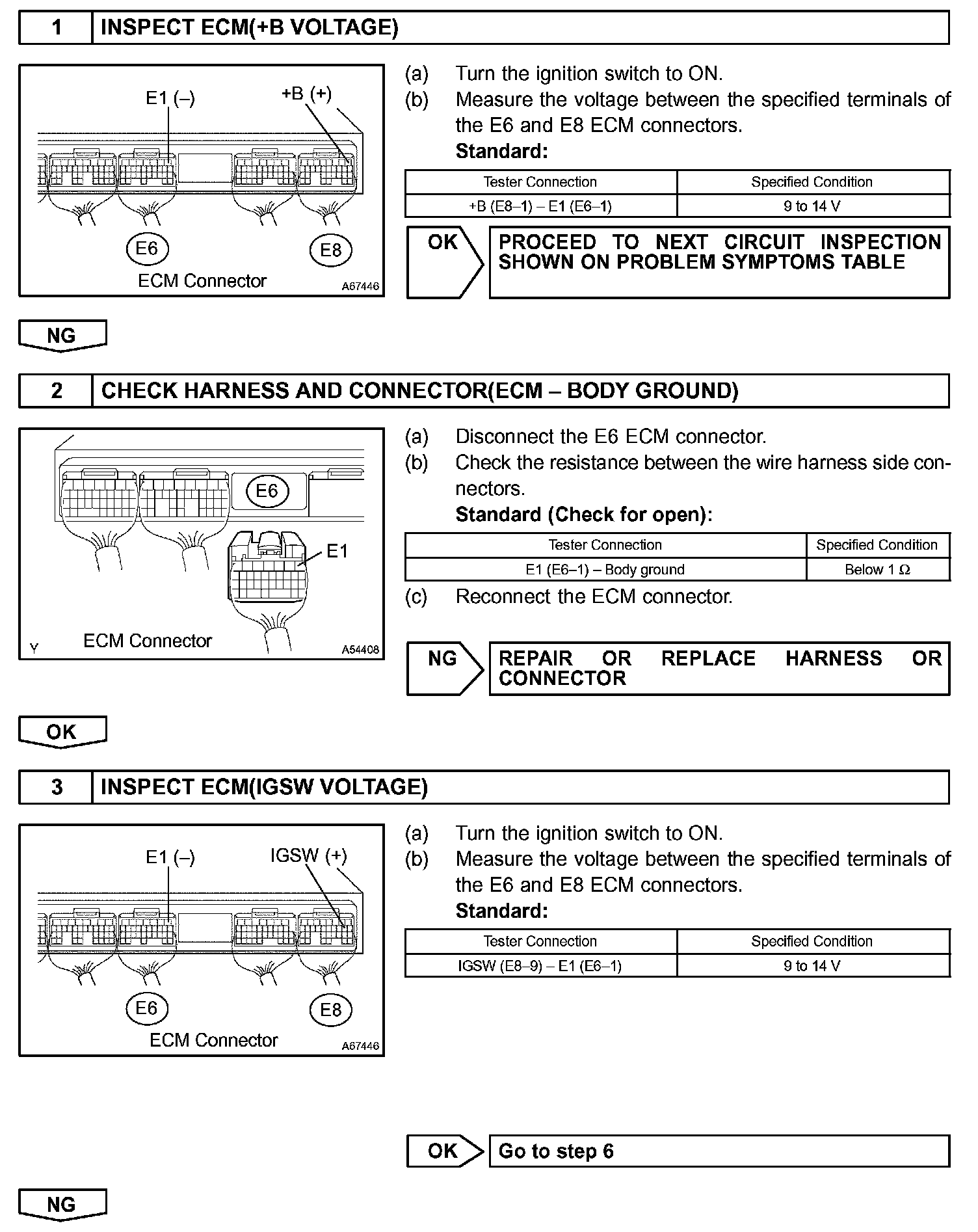 1 INSPECT ECM(+B VOLTAGE)

E1 (–) +B (+)

E6 E8

ECM Connector A67446

(a) Turn the ignition switch to ON.
(b) Measure the voltage between the specified terminals of the E6 and E8 ECM connectors.
Standard:

| Tester Connection | Specified Condition |
|---|---|
| +B (E8–1) – E1 (E6–1) | 9 to 14 V |

OK PROCEED TO NEXT CIRCUIT INSPECTION SHOWN ON PROBLEM SYMPTOMS TABLE

NG

2 CHECK HARNESS AND CONNECTOR(ECM – BODY GROUND)

E6 E1

Y ECM Connector A54408

(a) Disconnect the E6 ECM connector.
(b) Check the resistance between the wire harness side connectors.
Standard (Check for open):

| Tester Connection | Specified Condition |
|---|---|
| E1 (E6–1) – Body ground | Below 1 Ω |

(c) Reconnect the ECM connector.

NG REPAIR OR REPLACE HARNESS OR CONNECTOR

OK

3 INSPECT ECM(IGSW VOLTAGE)

E1 (–) IGSW (+)

E6 E8

ECM Connector A67446

(a) Turn the ignition switch to ON.
(b) Measure the voltage between the specified terminals of the E6 and E8 ECM connectors.
Standard:

| Tester Connection | Specified Condition |
|---|---|
| IGSW (E8–9) – E1 (E6–1) | 9 to 14 V |

OK Go to step 6

NG