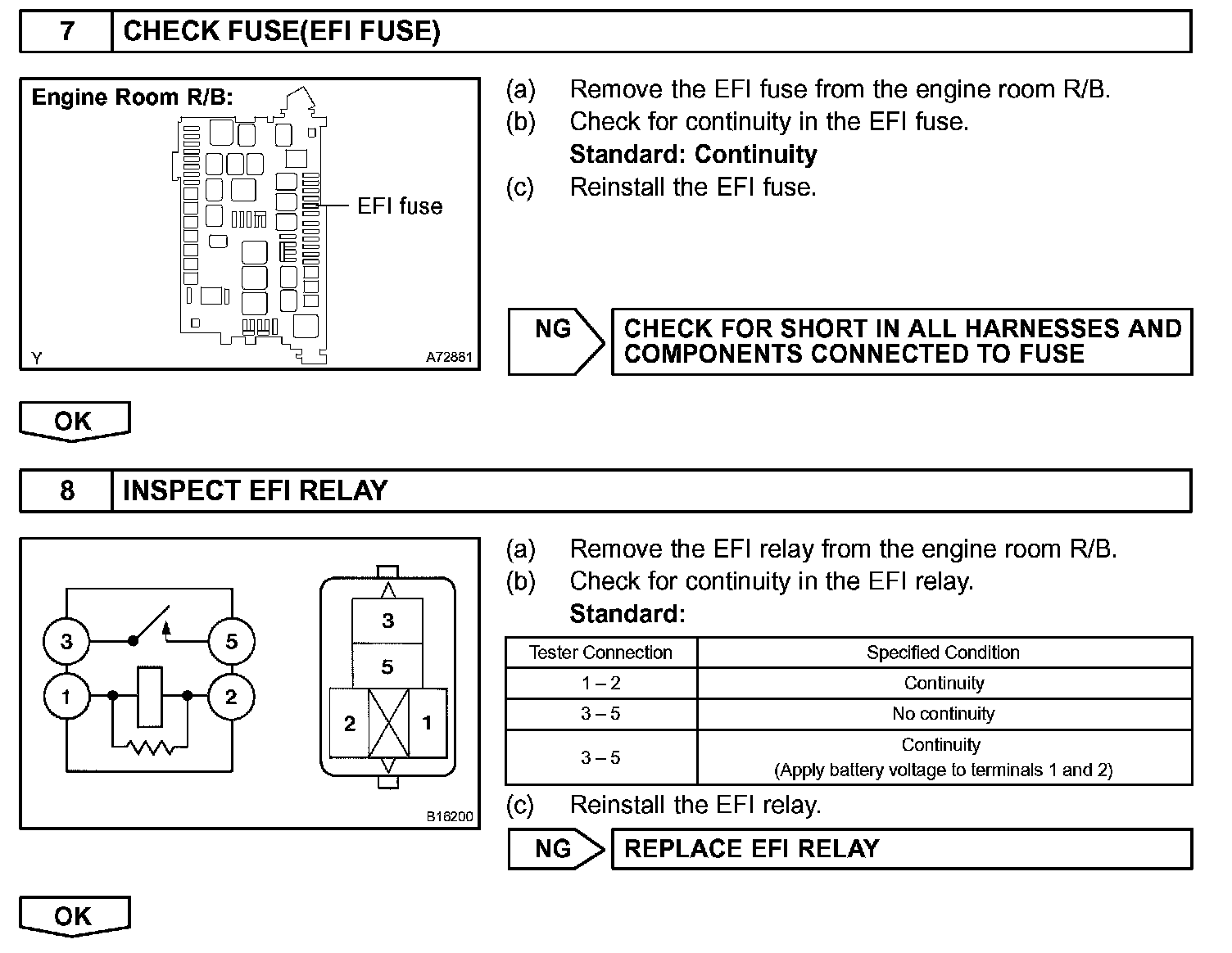 7 CHECK FUSE(EFI FUSE)

Engine Room R/B:

EFI fuse

Y A72881

(a) Remove the EFI fuse from the engine room R/B.
(b) Check for continuity in the EFI fuse.
Standard: Continuity
(c) Reinstall the EFI fuse.

NG CHECK FOR SHORT IN ALL HARNESSES AND COMPONENTS CONNECTED TO FUSE

OK

8 INSPECT EFI RELAY

3 5 1 2

3 5 2 1

B16200

(a) Remove the EFI relay from the engine room R/B.
(b) Check for continuity in the EFI relay.
Standard:

| Tester Connection | Specified Condition |
|---|---|
| 1 – 2 | Continuity |
| 3 – 5 | No continuity |
| 3 – 5 | Continuity (Apply battery voltage to terminals 1 and 2) |

(c) Reinstall the EFI relay.

NG REPLACE EFI RELAY

OK