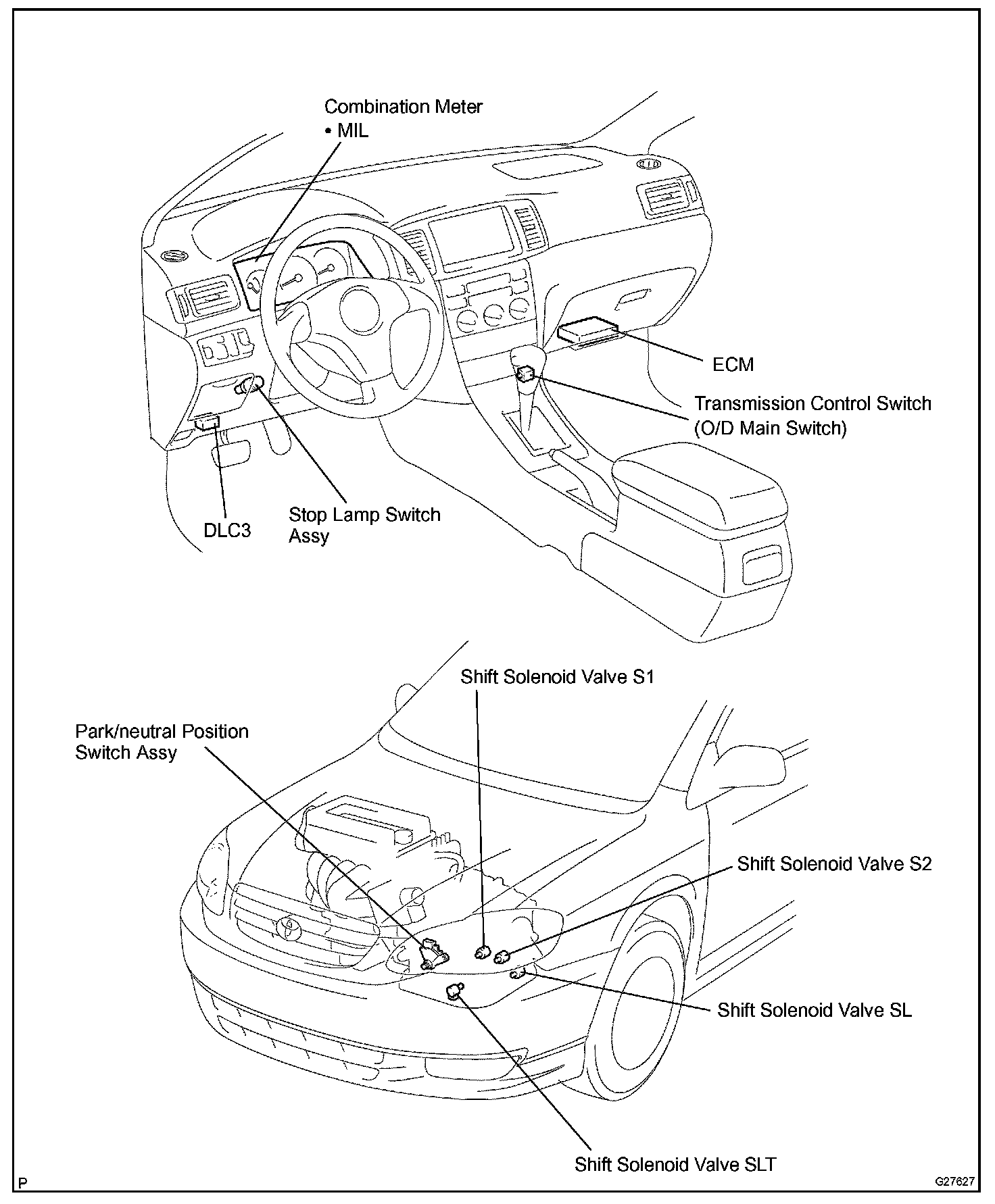 Combination Meter
• MIL

ECM

Transmission Control Switch
(O/D Main Switch)

DLC3

Stop Lamp Switch
Assy

Shift Solenoid Valve S1

Park/neutral Position
Switch Assy

Shift Solenoid Valve S2

Shift Solenoid Valve SL

Shift Solenoid Valve SLT

P

G27627