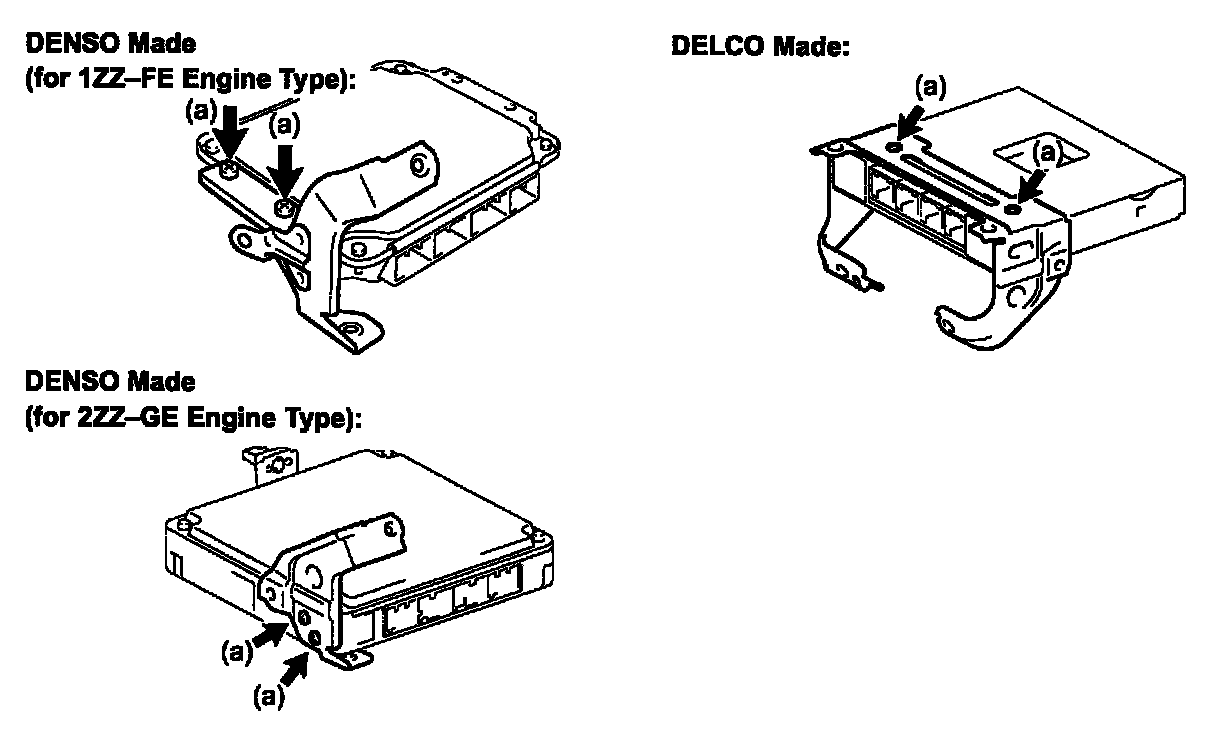 DENSO Made
(for 1ZZ–FE Engine Type):

(a)
(a)

DELCO Made:

(a)
(a)

DENSO Made
(for 2ZZ–GE Engine Type):

(a)
(a)