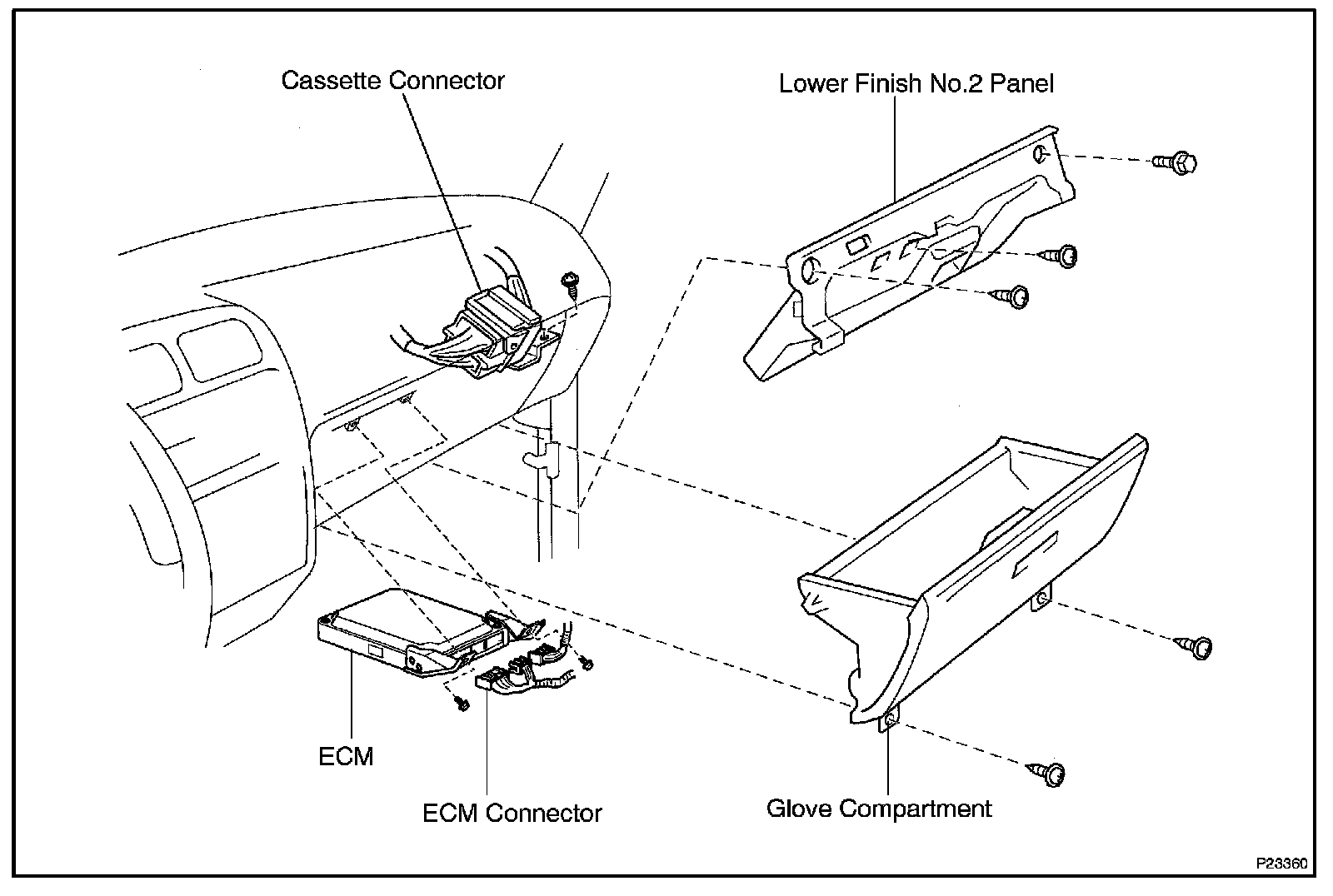 Cassette Connector

Lower Finish No.2 Panel

ECM

ECM Connector

Glove Compartment

P23360