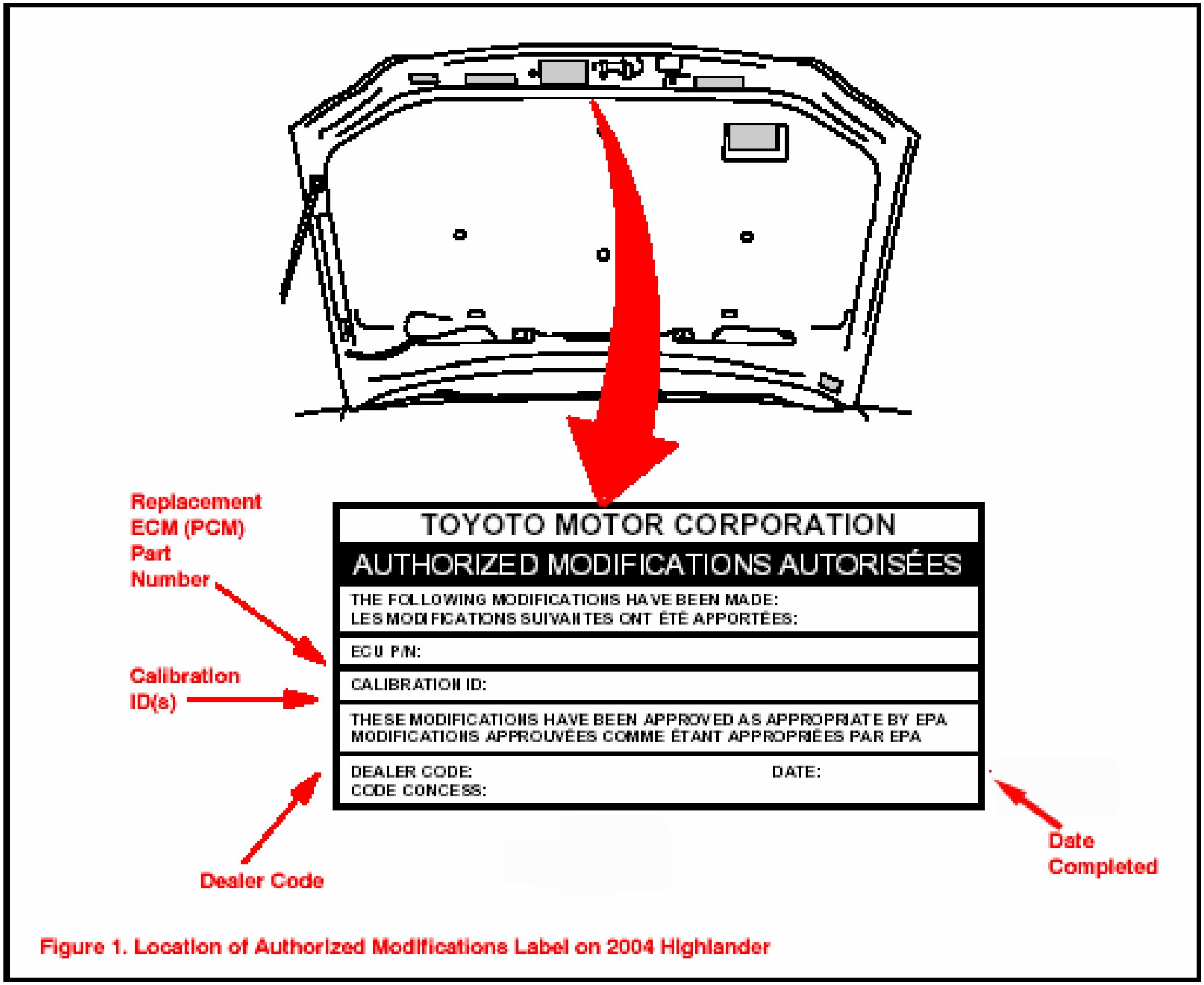 Replacement ECM (PCM) Part Number

Calibration ID(s)

Dealer Code

TOYOTO MOTOR CORPORATION

AUTHORIZED MODIFICATIONS AUTORISÉES

THE FOLLOWING MODIFICATIONS HAVE BEEN MADE:
LES MODIFICATIONS SUIVANTES ONT ÉTÉ APPORTÉES:

ECU P/N:

CALIBRATION ID:

THESE MODIFICATIONS HAVE BEEN APPROVED AS APPROPRIATE BY EPA
MODIFICATIONS APPROUVÉES COMME ÉTANT APPROPRIÉES PAR EPA

DEALER CODE:
CODE CONCESS:

DATE:

Date Completed

Figure 1. Location of Authorized Modifications Label on 2004 Highlander