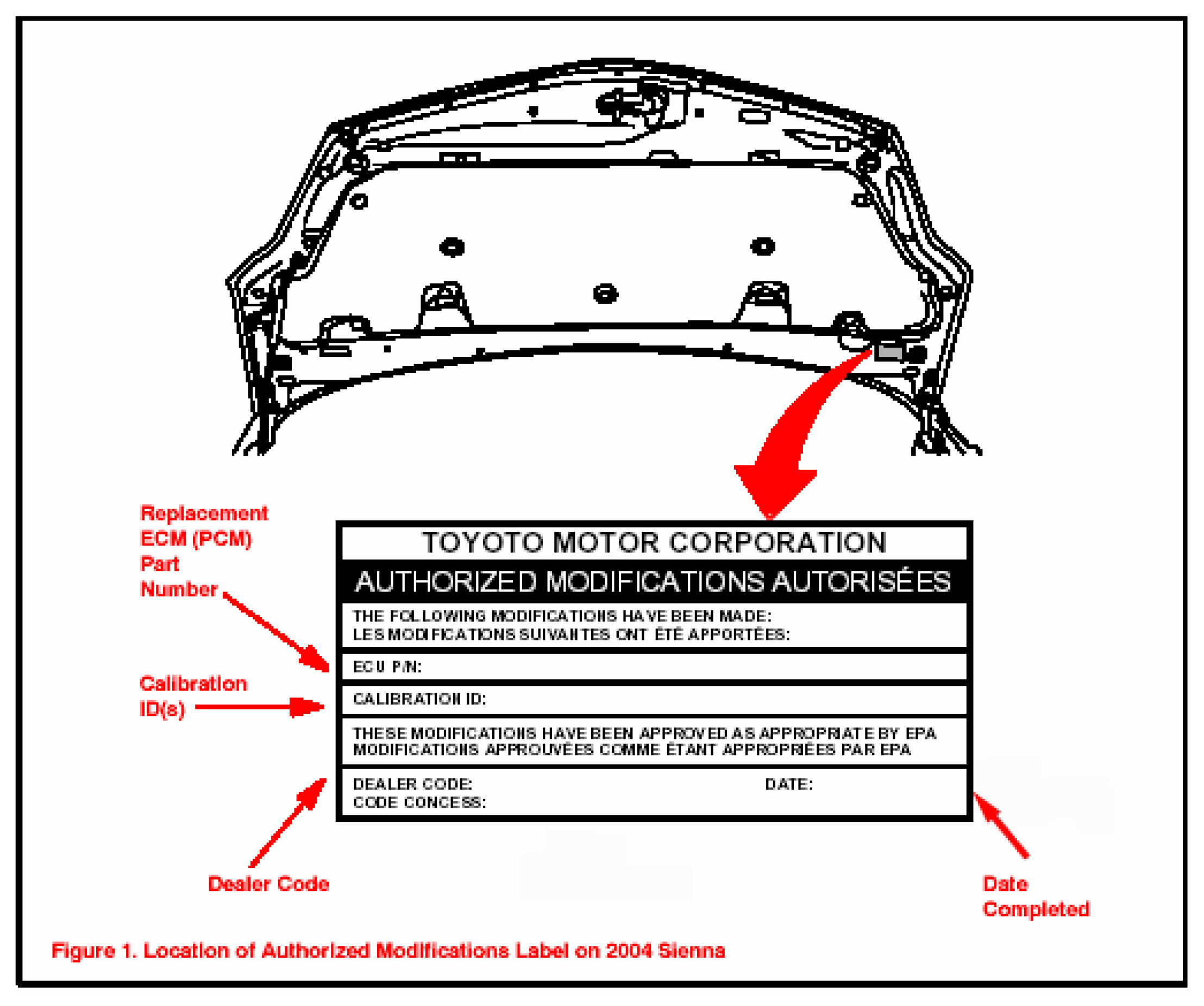 Replacement ECM (PCM) Part Number

Calibration ID(s)

TOYOTO MOTOR CORPORATION

AUTHORIZED MODIFICATIONS AUTORISÉES

THE FOLLOWING MODIFICATIONS HAVE BEEN MADE:
LES MODIFICATIONS SUIVANTES ONT ÉTÉ APPORTÉES:

ECU P/N:

CALIBRATION ID:

THESE MODIFICATIONS HAVE BEEN APPROVED AS APPROPRIATE BY EPA
MODIFICATIONS APPROUVÉES COMME ÉTANT APPROPRIÉES PAR EPA

DEALER CODE: DATE:
CODE CONCESS:

Dealer Code

Date Completed

Figure 1. Location of Authorized Modifications Label on 2004 Sienna